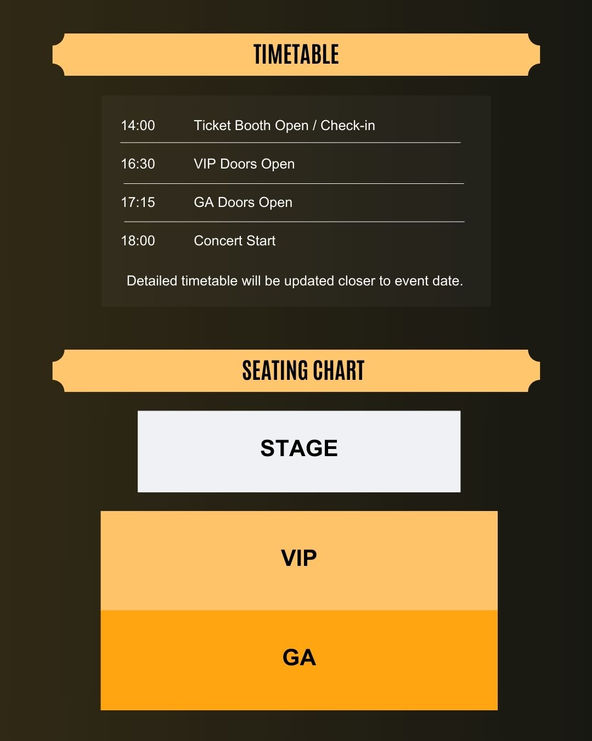 TIMETABLE

14:00 Ticket Booth Open / Check-in

16:30 VIP Doors Open

17:15 GA Doors Open

18:00 Concert Start

Detailed timetable will be updated closer to event date.

SEATING CHART

STAGE

VIP

GA