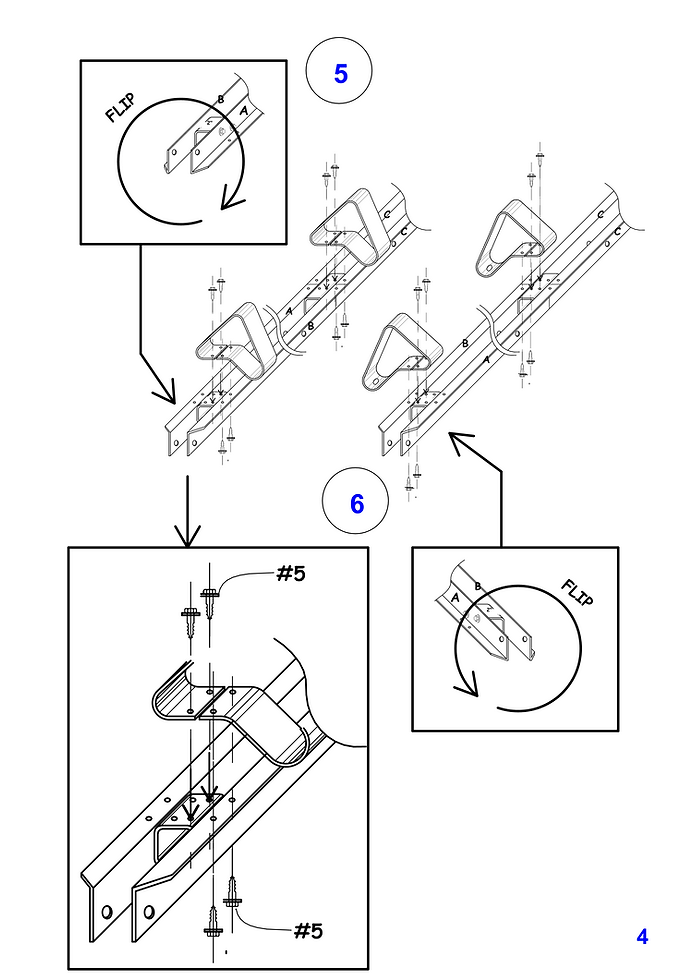 5

FLIP

B

A

C

C

A

B

C

C

B

A

6

FLIP

A

B

#5

#5

4