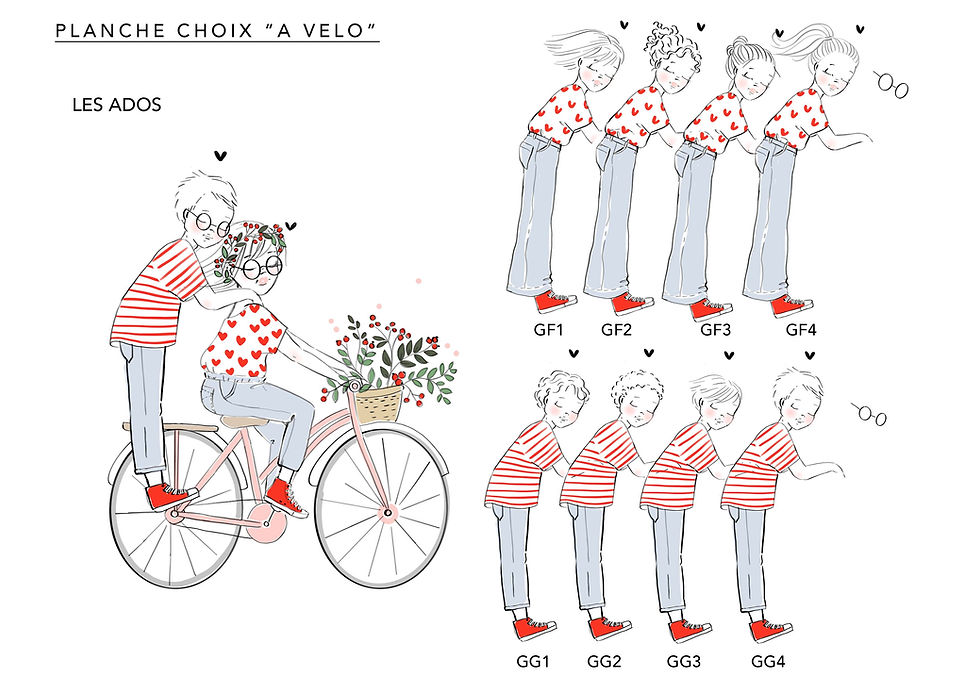 PLANCHE CHOIX "A VELO"

LES ADOS

GF1 GF2 GF3 GF4

GG1 GG2 GG3 GG4