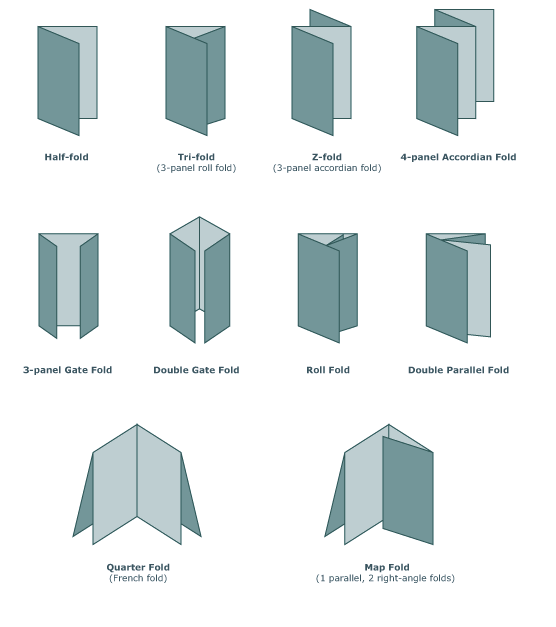 Half-fold

Tri-fold
(3-panel roll fold)

Z-fold
(3-panel accordian fold)

4-panel Accordian Fold

3-panel Gate Fold

Double Gate Fold

Roll Fold

Double Parallel Fold

Quarter Fold
(French fold)

Map Fold
(1 parallel, 2 right-angle folds)