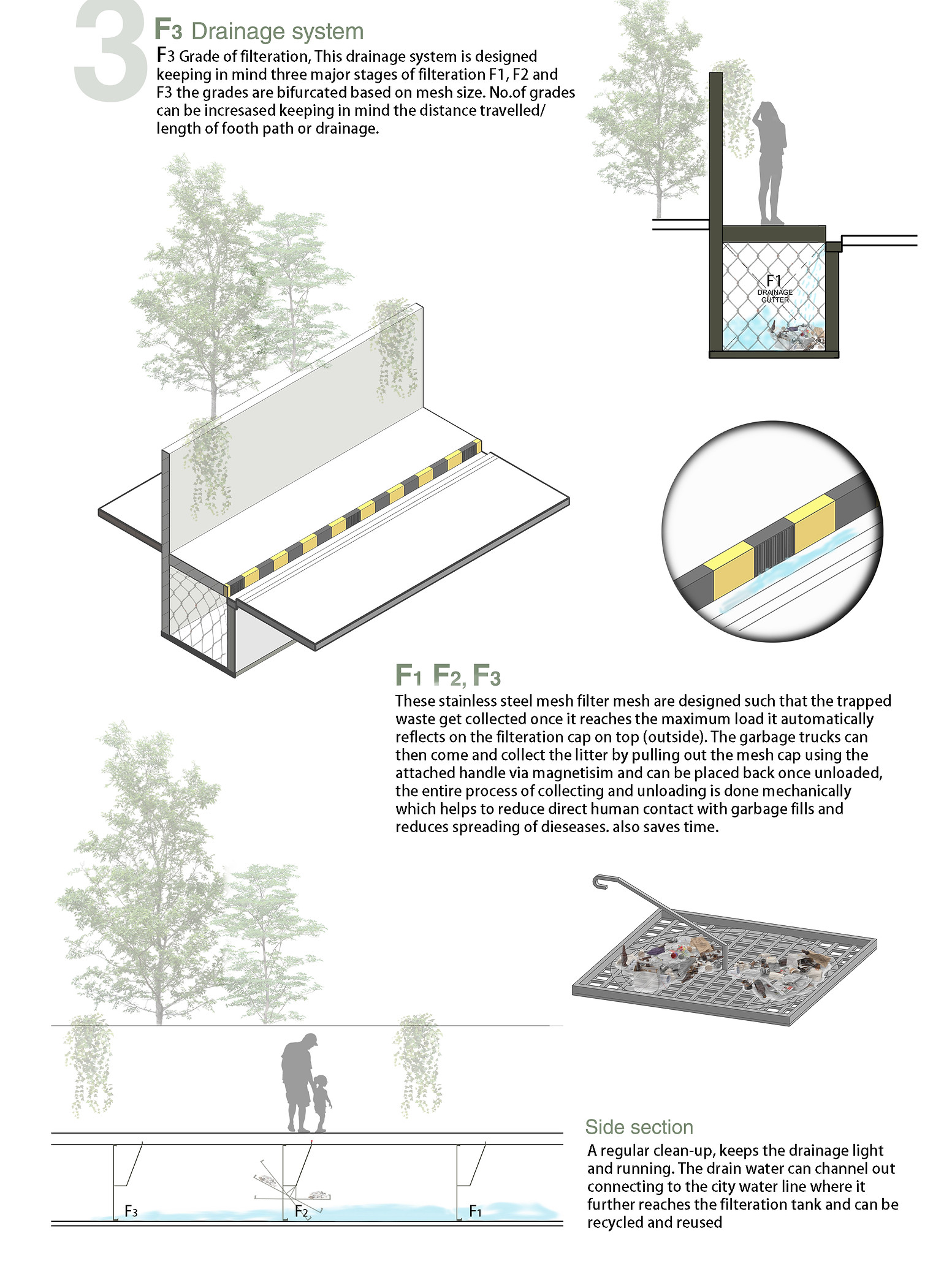 3

F3 Drainage system

F3 Grade of filteration, This drainage system is designed keeping in mind three major stages of filteration F1, F2 and F3 the grades are bifurcated based on mesh size. No.of grades can be incresased keeping in mind the distance travelled/ length of footh path or drainage.

F1
DRAINAGE
GUTTER

F1 F2, F3

These stainless steel mesh filter mesh are designed such that the trapped waste get collected once it reaches the maximum load it automatically reflects on the filteration cap on top (outside). The garbage trucks can then come and collect the litter by pulling out the mesh cap using the attached handle via magnetisim and can be placed back once unloaded, the entire process of collecting and unloading is done mechanically which helps to reduce direct human contact with garbage fills and reduces spreading of dieseases. also saves time.

F3
F2
F1

Side section

A regular clean-up, keeps the drainage light and running. The drain water can channel out connecting to the city water line where it further reaches the filteration tank and can be recycled and reused