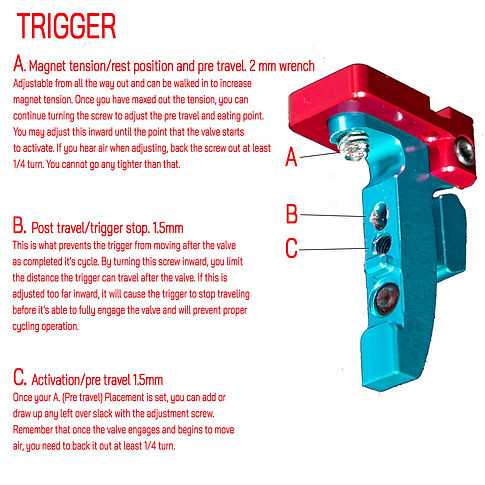 TRIGGER

A. Magnet tension/rest position and pre travel. 2 mm wrench
Adjustable from all the way out and can be walked in to increase magnet tension. Once you have maxed out the tension, you can continue turning the screw to adjust the pre travel and eating point. You may adjust this inward until the point that the valve starts to activate. If you hear air when adjusting, back the screw out at least 1/4 turn. You cannot go any tighter than that.

B. Post travel/trigger stop. 1.5mm
This is what prevents the trigger from moving after the valve as completed it's cycle. By turning this screw inward, you limit the distance the trigger can travel after the valve. If this is adjusted too far inward, it will cause the trigger to stop traveling before it's able to fully engage the valve and will prevent proper cycling operation.

C. Activation/pre travel 1.5mm
Once your A. (Pre travel) Placement is set, you can add or draw up any left over slack with the adjustment screw. Remember that once the valve engages and begins to move air, you need to back it out at least 1/4 turn.

A

B

C