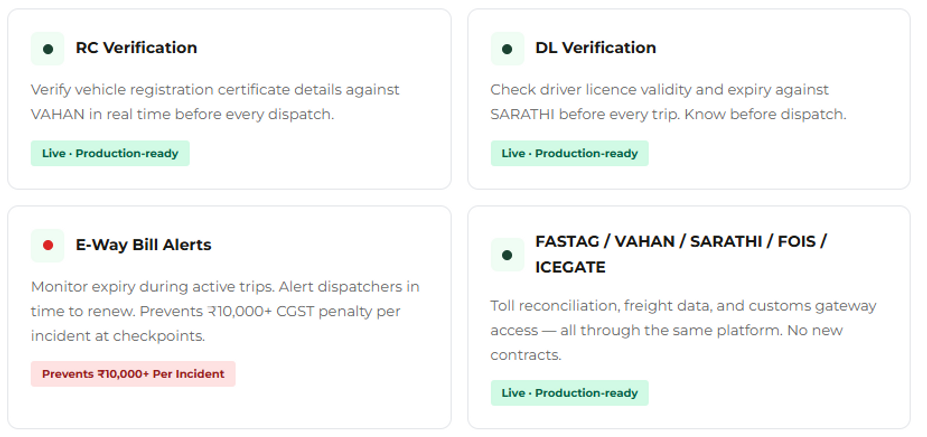 RC Verification

Verify vehicle registration certificate details against VAHAN in real time before every dispatch.

Live · Production-ready

DL Verification

Check driver licence validity and expiry against SARATHI before every trip. Know before dispatch.

Live · Production-ready

E-Way Bill Alerts

Monitor expiry during active trips. Alert dispatchers in time to renew. Prevents ₹10,000+ CGST penalty per incident at checkpoints.

Prevents ₹10,000+ Per Incident

FASTAG / VAHAN / SARATHI / FOIS / ICEGATE

Toll reconciliation, freight data, and customs gateway access — all through the same platform. No new contracts.

Live · Production-ready