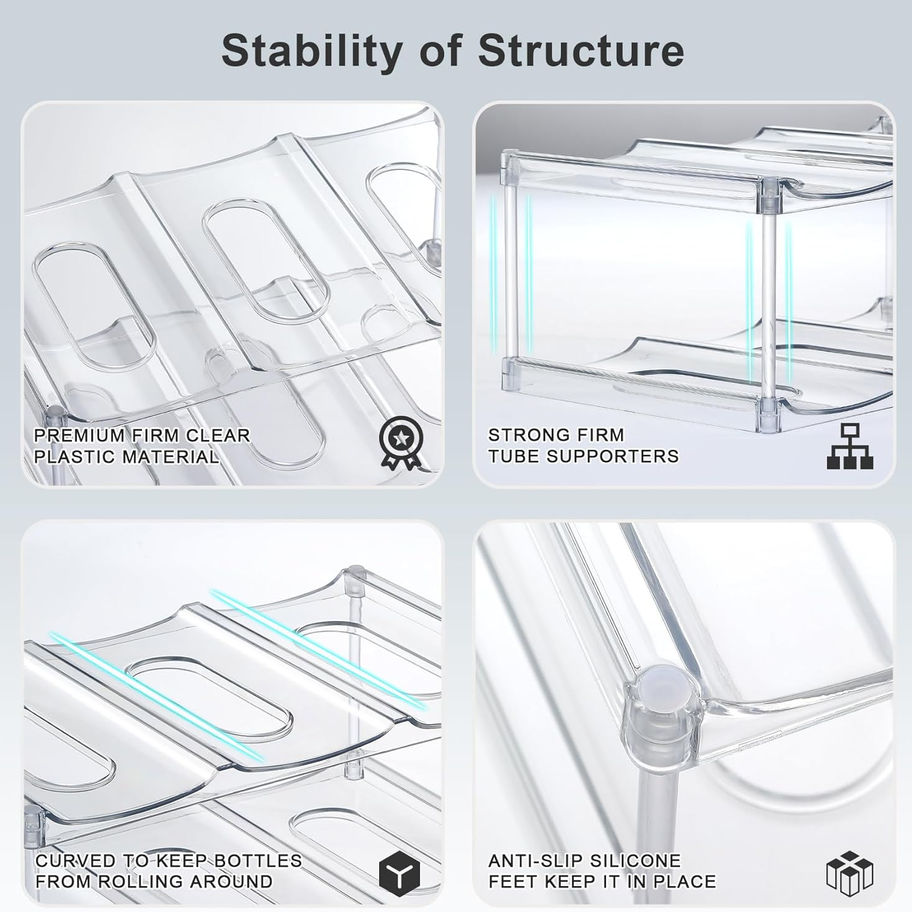 Stability of Structure

PREMIUM FIRM CLEAR PLASTIC MATERIAL

STRONG FIRM TUBE SUPPORTERS

CURVED TO KEEP BOTTLES FROM ROLLING AROUND

ANTI-SLIP SILICONE FEET KEEP IT IN PLACE