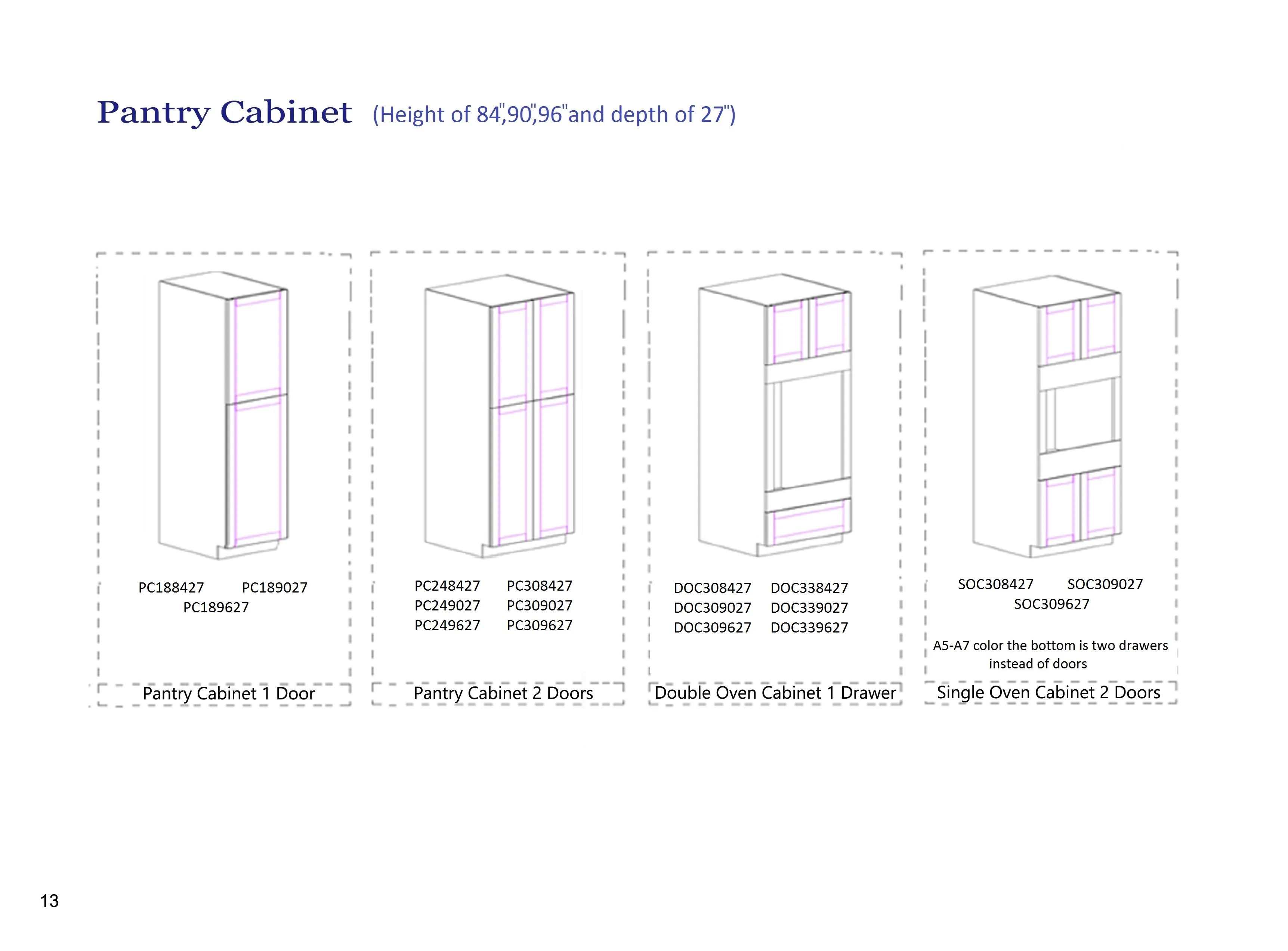 Pantry Cabinet (Height of 84",90",96"and depth of 27")

PC188427 PC189027
PC189627

Pantry Cabinet 1 Door

PC248427 PC308427
PC249027 PC309027
PC249627 PC309627

Pantry Cabinet 2 Doors

DOC308427 DOC338427
DOC309027 DOC339027
DOC309627 DOC339627

Double Oven Cabinet 1 Drawer

SOC308427 SOC309027
SOC309627

A5-A7 color the bottom is two drawers instead of doors

Single Oven Cabinet 2 Doors

13