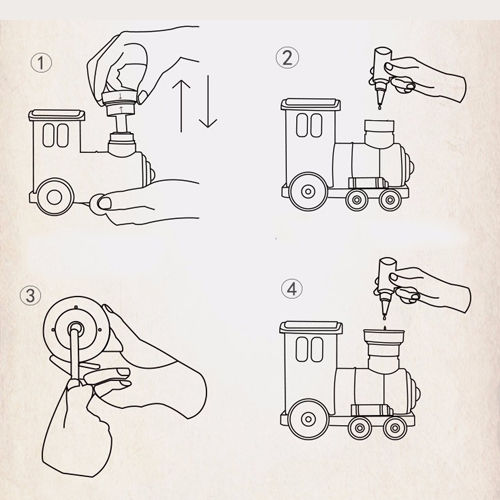 ①

②

③

④