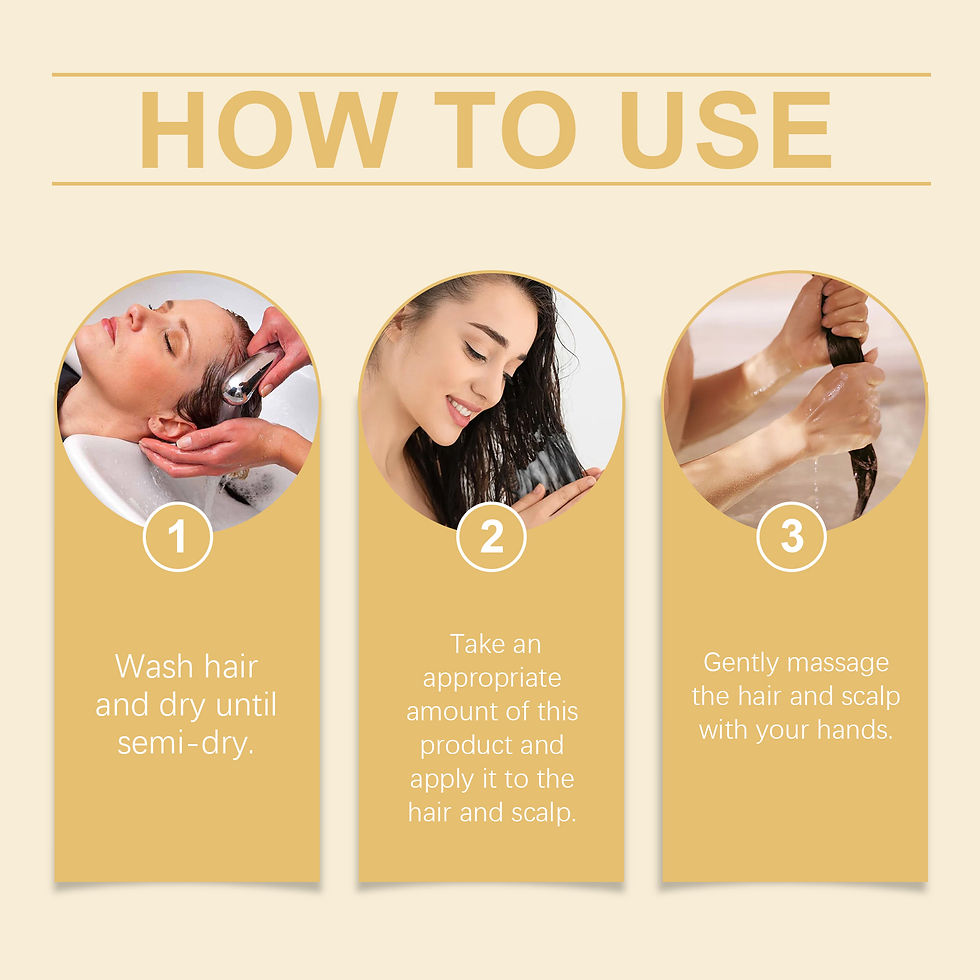 HOW TO USE

1

Wash hair and dry until semi-dry.

2

Take an appropriate amount of this product and apply it to the hair and scalp.

3

Gently massage the hair and scalp with your hands.