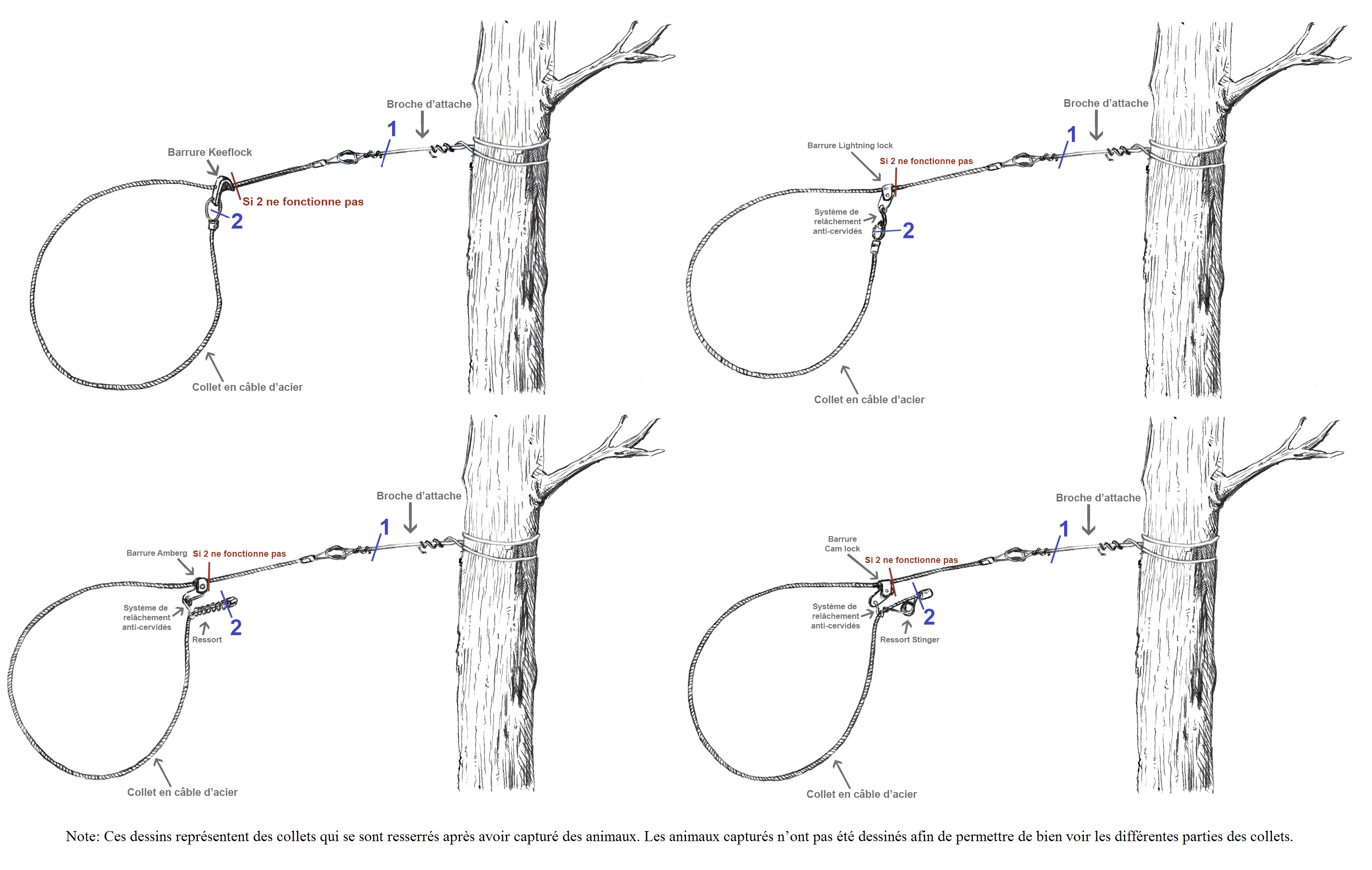 Broche d'attache

1

Barrure Keeflock

Si 2 ne fonctionne pas

2

Collet en câble d'acier

Broche d'attache

1

Barrure Lightning lock

Si 2 ne fonctionne pas

Système de relâchement anti-cervidés

2

Collet en câble d'acier

Broche d'attache

1

Barrure Amberg

Si 2 ne fonctionne pas

Système de relâchement anti-cervidés

2

Ressort

Collet en câble d'acier

Broche d'attache

1

Barrure Cam lock

Si 2 ne fonctionne pas

Système de relâchement anti-cervidés

2

Ressort Stinger

Collet en câble d'acier

Note: Ces dessins représentent des collets qui se sont resserrés après avoir capturé des animaux. Les animaux capturés n'ont pas été dessinés afin de permettre de bien voir les différentes parties des collets.