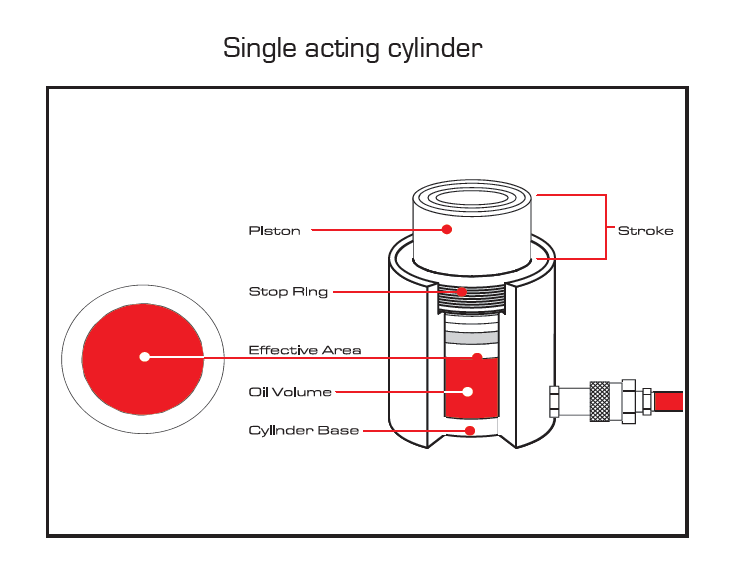 Single acting cylinder

Piston

Stroke

Stop Ring

Effective Area

Oil Volume

Cylinder Base