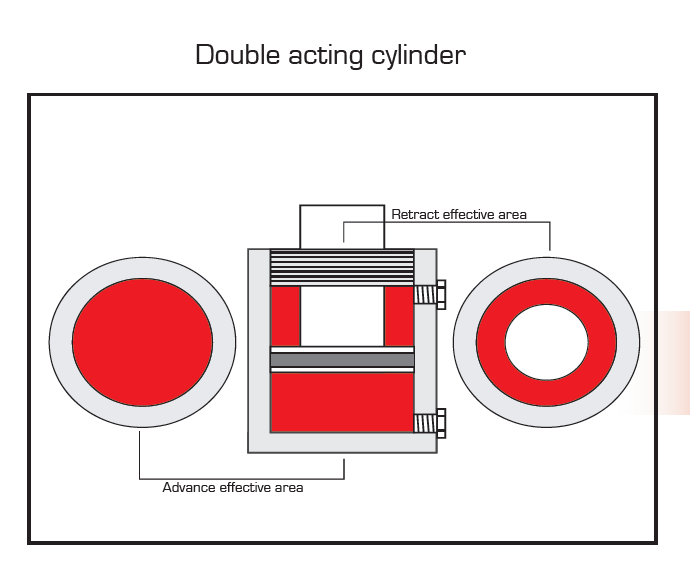 Double acting cylinder

Retract effective area

Advance effective area