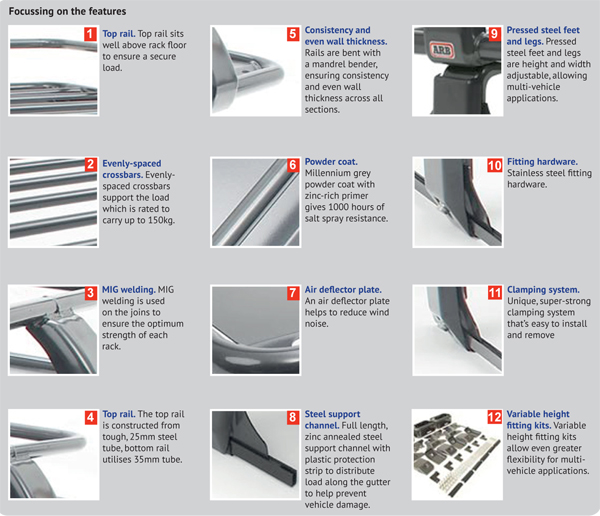 Focussing on the features

1 Top rail. Top rail sits well above rack floor to ensure a secure load.

2 Evenly-spaced crossbars. Evenly-spaced crossbars support the load which is rated to carry up to 150kg.

3 MIG welding. MIG welding is used on the joins to ensure the optimum strength of each rack.

4 Top rail. The top rail is constructed from tough, 25mm steel tube, bottom rail utilises 35mm tube.

5 Consistency and even wall thickness. Rails are bent with a mandrel bender, ensuring consistency and even wall thickness across all sections.

6 Powder coat. Millennium grey powder coat with zinc-rich primer gives 1000 hours of salt spray resistance.

7 Air deflector plate. An air deflector plate helps to reduce wind noise.

8 Steel support channel. Full length, zinc annealed steel support channel with plastic protection strip to distribute load along the gutter to help prevent vehicle damage.

9 ARB Pressed steel feet and legs. Pressed steel feet and legs are height and width adjustable, allowing multi-vehicle applications.

10 Fitting hardware. Stainless steel fitting hardware.

11 Clamping system. Unique, super-strong clamping system that's easy to install and remove

12 Variable height fitting kits. Variable height fitting kits allow even greater flexibility for multi-vehicle applications.