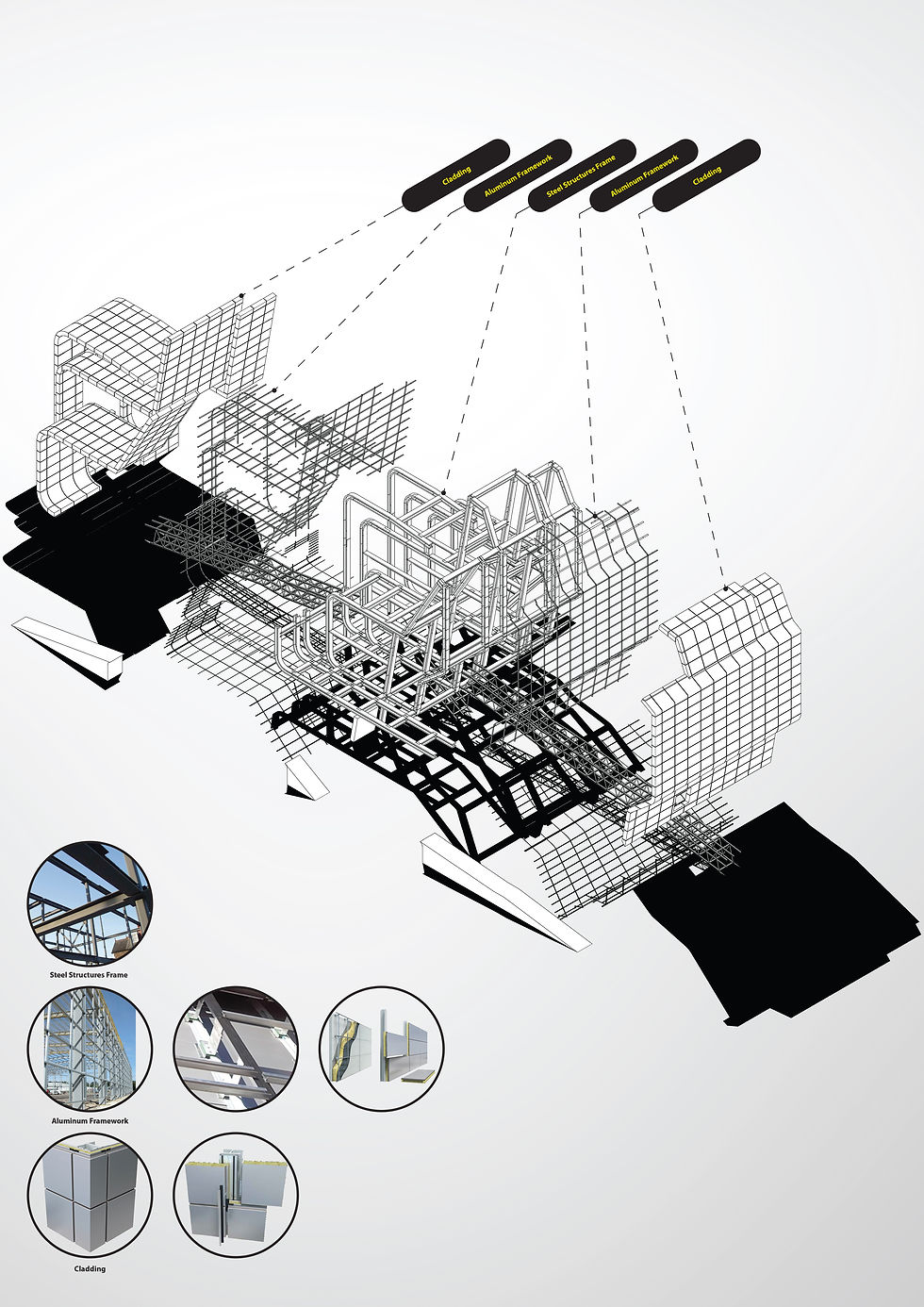 Cladding
Aluminum Framework
Steel Structures Frame
Aluminum Framework
Cladding

Steel Structures Frame

Aluminum Framework

Cladding