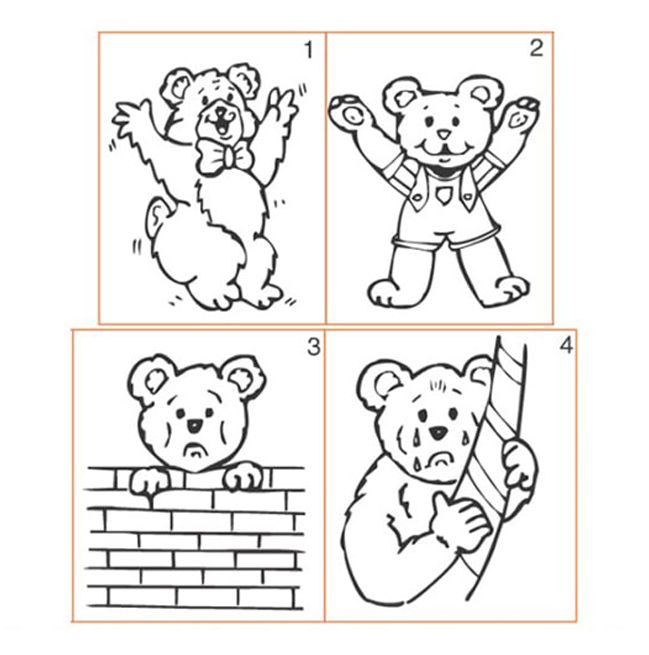 1

2

3

4