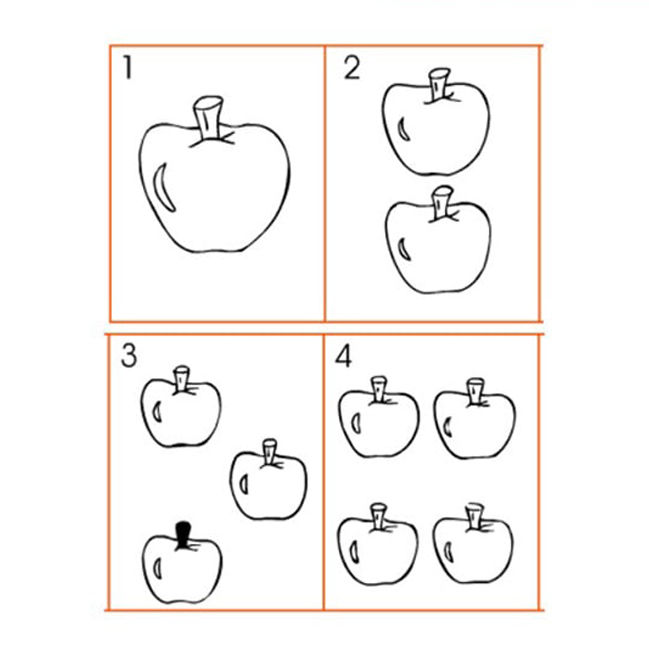 1

2

3

4