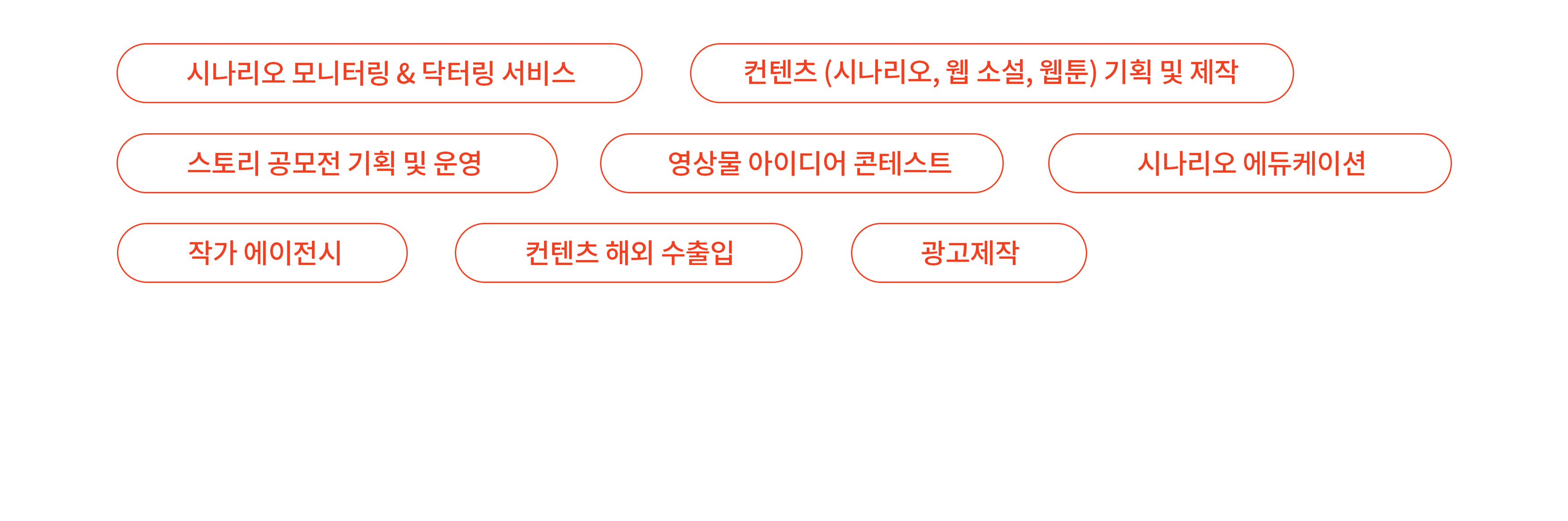 시나리오 모니터링 & 닥터링 서비스

컨텐츠 (시나리오, 웹 소설, 웹툰) 기획 및 제작

스토리 공모전 기획 및 운영

영상물 아이디어 콘테스트

시나리오 에듀케이션

작가 에이전시

컨텐츠 해외 수출입

광고제작