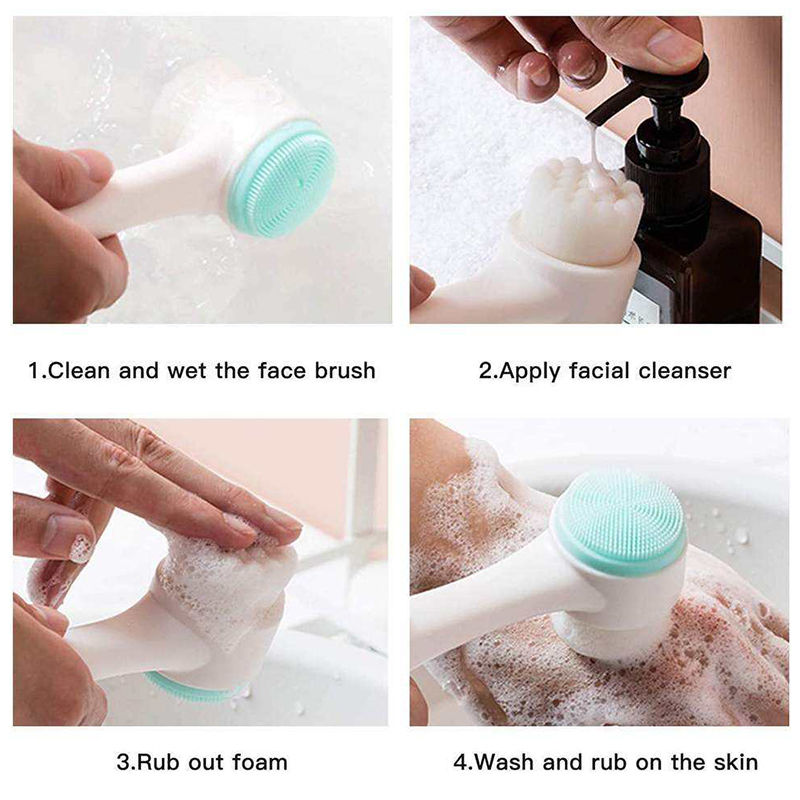 1.Clean and wet the face brush

2.Apply facial cleanser

3.Rub out foam

4.Wash and rub on the skin