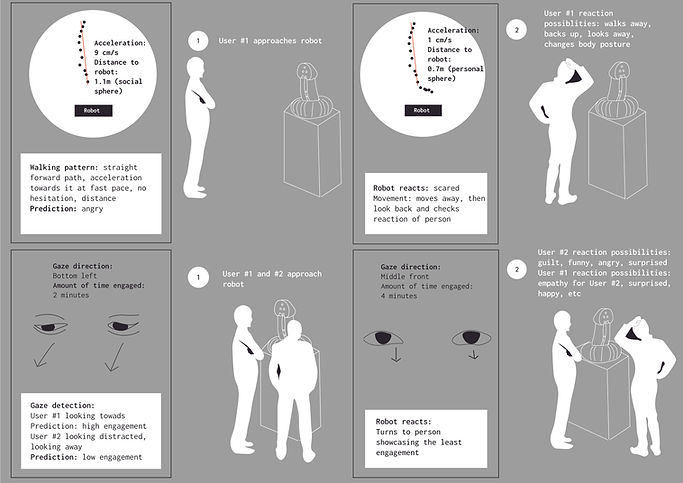 Acceleration: 9 cm/s
Distance to robot: 1.1m (social sphere)

Robot

Walking pattern: straight forward path, acceleration towards it at fast pace, no hesitation, distance
Prediction: angry

1

User #1 approaches robot

Acceleration: 1 cm/s
Distance to robot: 0.7m (personal sphere)

Robot

Robot reacts: scared
Movement: moves away, then look back and checks reaction of person

2

User #1 reaction possibilities: walks away, backs up, looks away, changes body posture

Gaze direction:
Bottom left
Amount of time engaged:
2 minutes

Gaze detection:
User #1 looking towads
Prediction: high engagement
User #2 looking distracted, looking away
Prediction: low engagement

1

User #1 and #2 approach robot

Gaze direction:
Middle front
Amount of time engaged:
4 minutes

Robot reacts:
Turns to person showcasing the least engagement

2

User #2 reaction possibilities: guilt, funny, angry, surprised
User #1 reaction possibilities: empathy for User #2, surprised, happy, etc