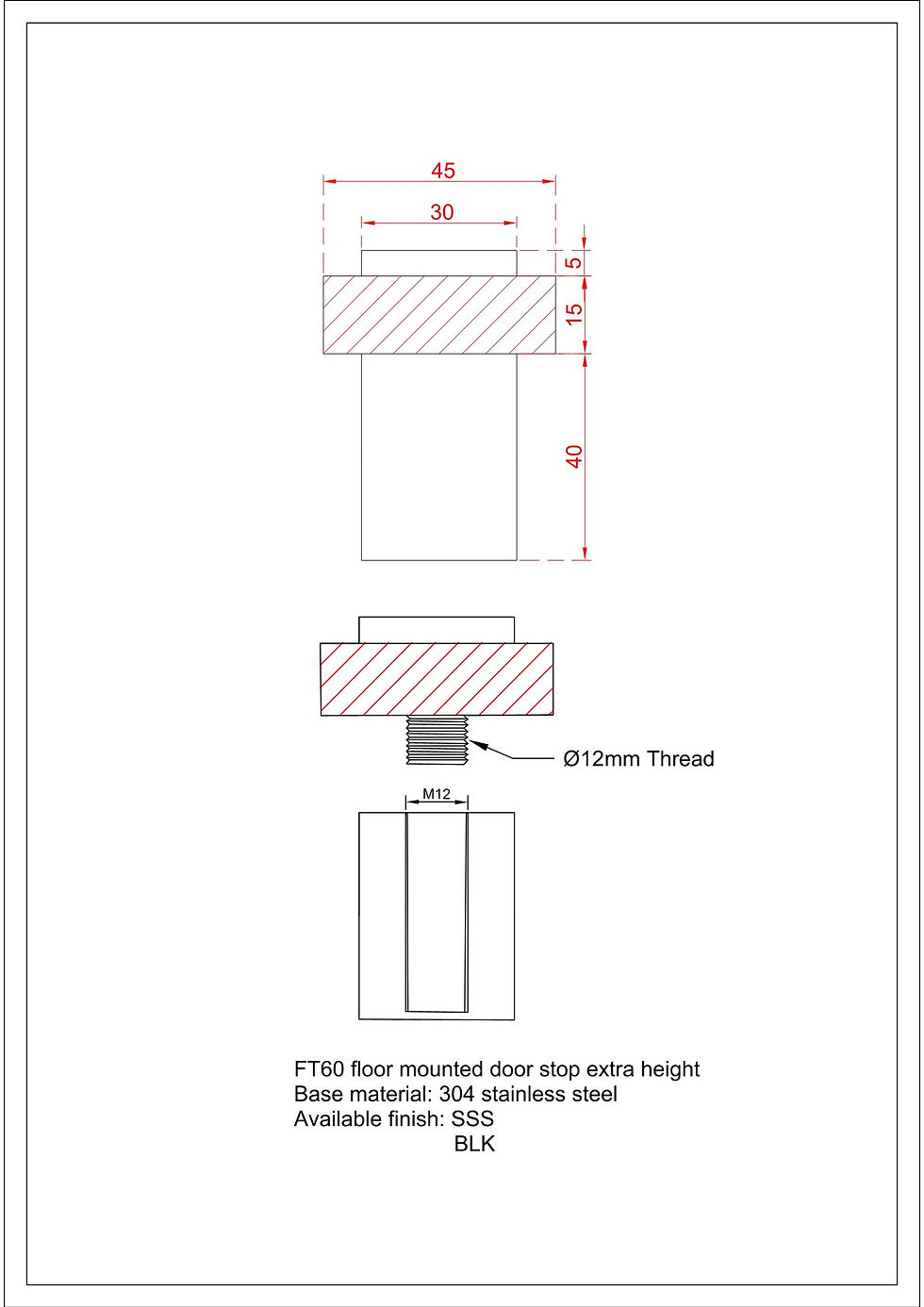 45

30

5

15

40

Ø12mm Thread

M12

FT60 floor mounted door stop extra height
Base material: 304 stainless steel
Available finish: SSS
BLK