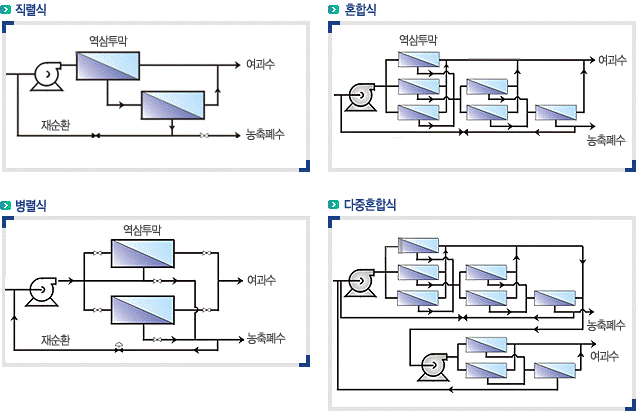 직렬식

역삼투막

여과수

재순환

농축폐수

혼합식

역삼투막

여과수

농축폐수

병렬식

역삼투막

여과수

재순환

농축폐수

다중혼합식

농축폐수

여과수