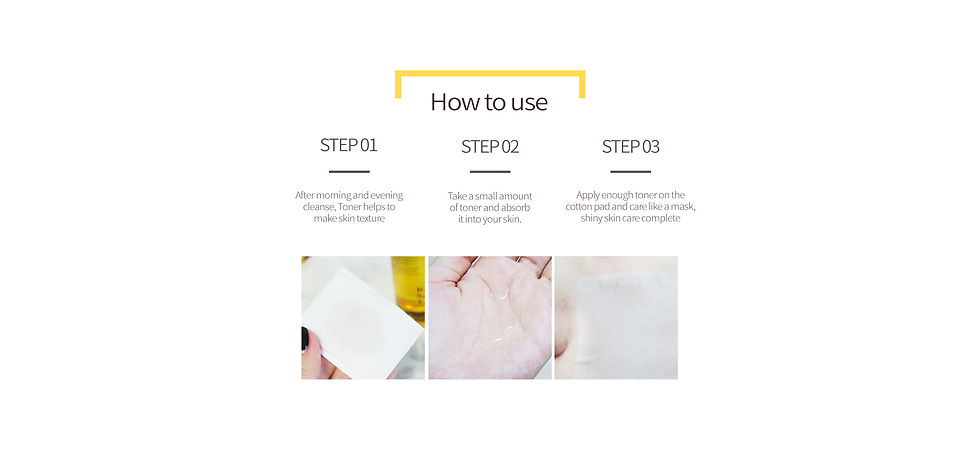 How to use

STEP 01

After morning and evening cleanse, Toner helps to make skin texture

STEP 02

Take a small amount of toner and absorb it into your skin.

STEP 03

Apply enough toner on the cotton pad and care like a mask, shiny skin care complete