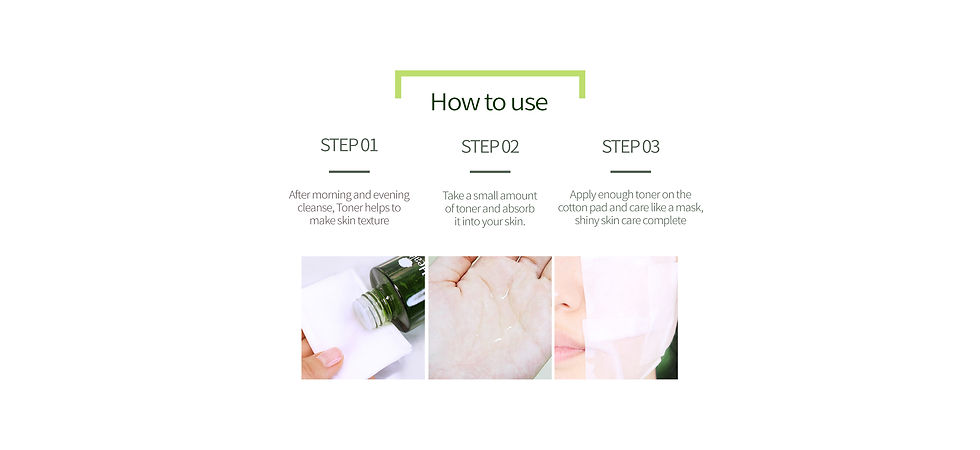 How to use

STEP 01

After morning and evening cleanse, Toner helps to make skin texture

STEP 02

Take a small amount of toner and absorb it into your skin.

STEP 03

Apply enough toner on the cotton pad and care like a mask, shiny skin care complete