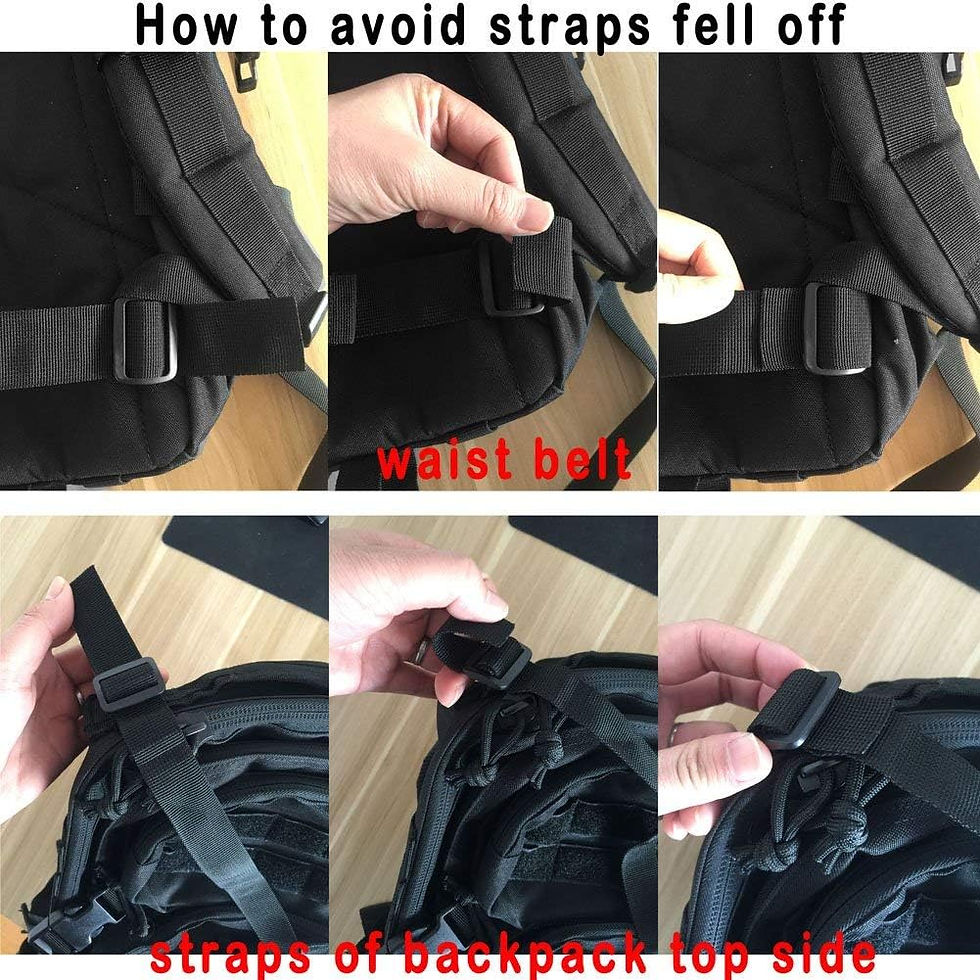 How to avoid straps fell off

waist belt

straps of backpack top side