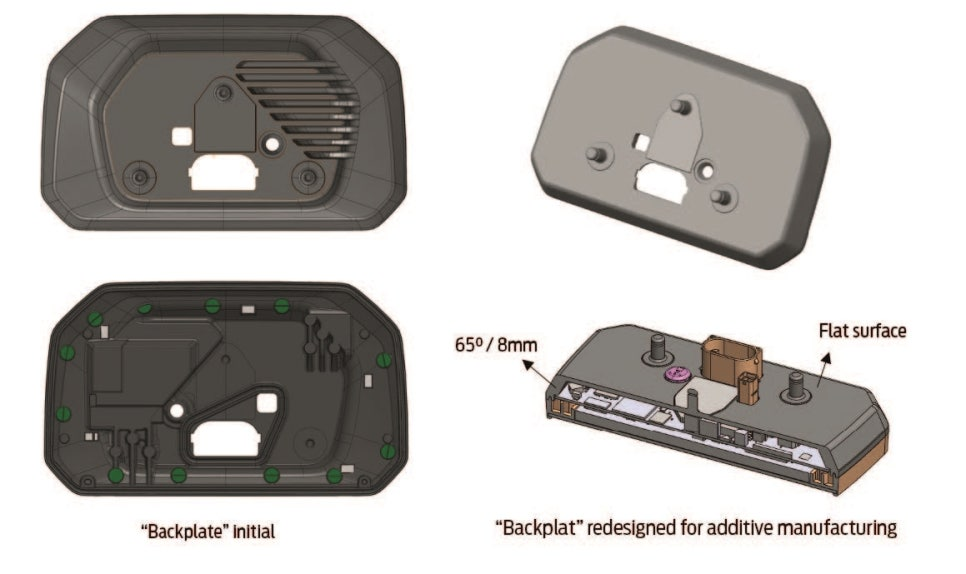 65º / 8mm

Flat surface

"Backplate" initial

"Backplat" redesigned for additive manufacturing