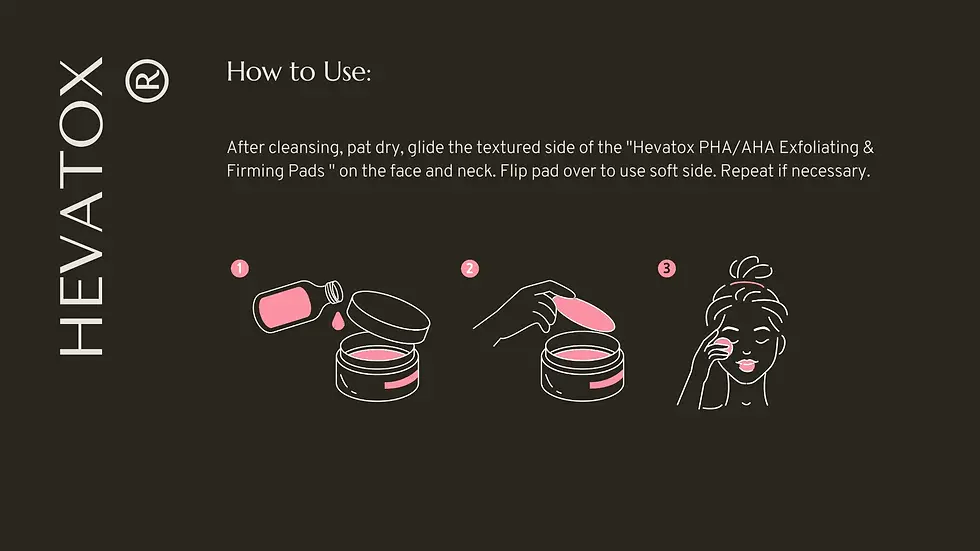 HEVATOX ®

How to Use:

After cleansing, pat dry, glide the textured side of the "Hevatox PHA/AHA Exfoliating & Firming Pads " on the face and neck. Flip pad over to use soft side. Repeat if necessary.

1

2

3