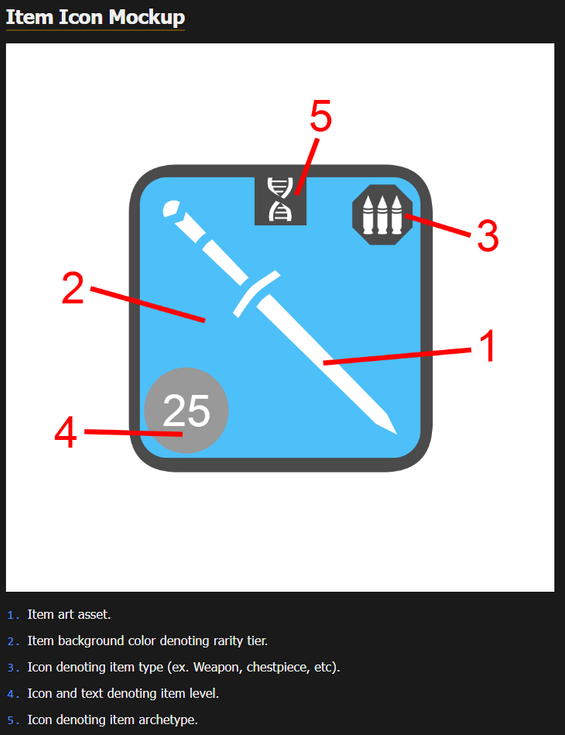 Item Icon Mockup

5

3

2

1

25

4

1. Item art asset.
2. Item background color denoting rarity tier.
3. Icon denoting item type (ex. Weapon, chestpiece, etc).
4. Icon and text denoting item level.
5. Icon denoting item archetype.