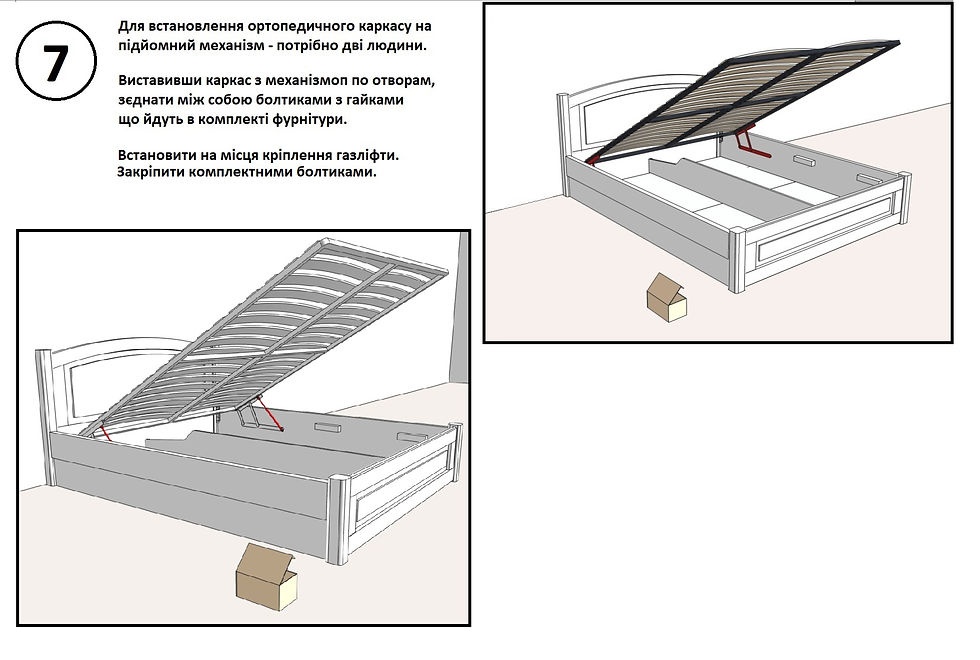 7

Для встановлення ортопедичного каркасу на підйомний механізм - потрібно дві людини.

Виставивши каркас з механізмоп по отворам, зєднати між собою болтиками з гайками що йдуть в комплекті фурнітури.

Встановити на місця кріплення газліфти. Закріпити комплектними болтиками.