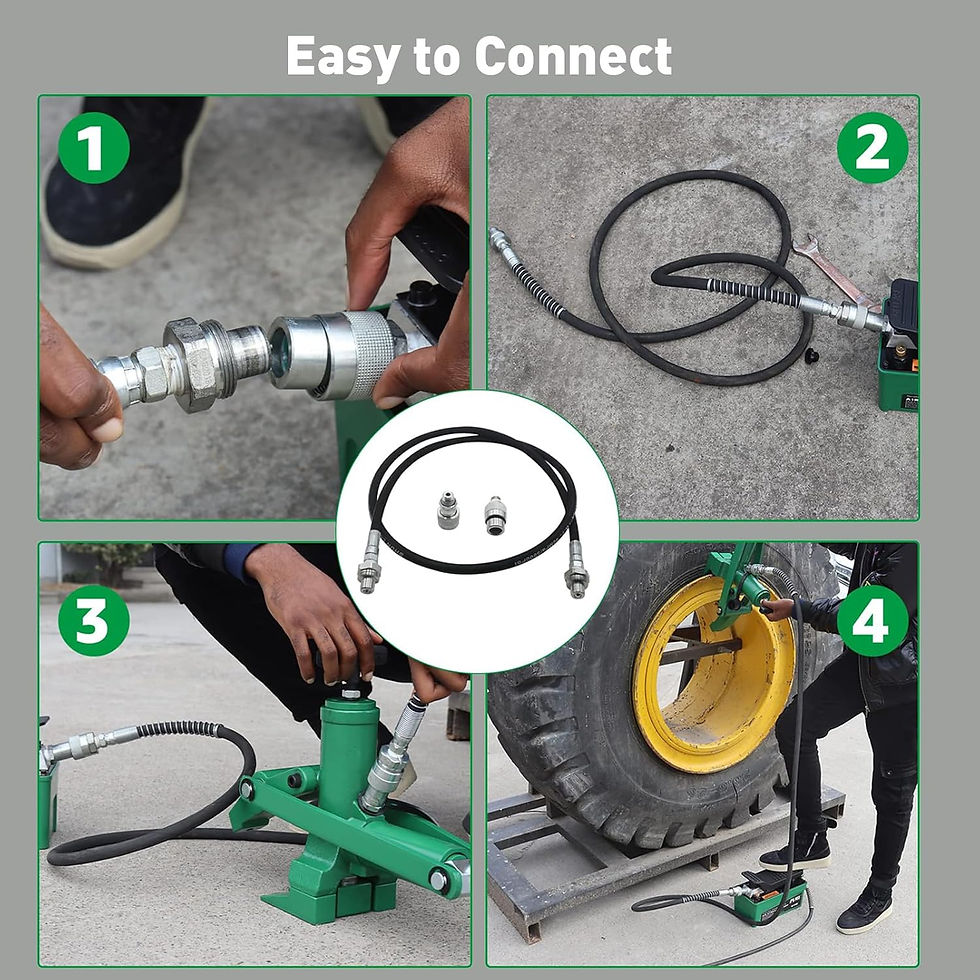 Easy to Connect

1

2

3

4