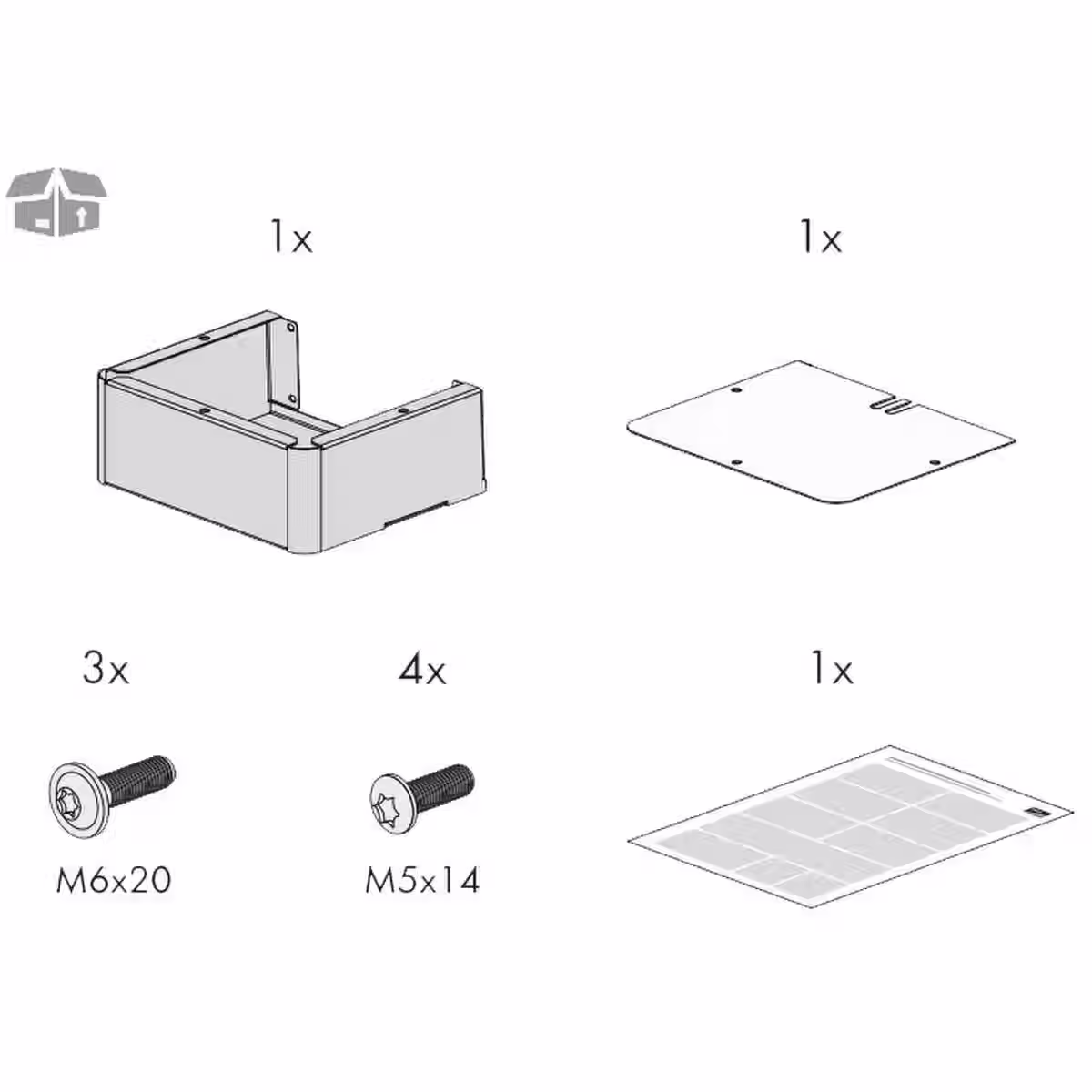 1x

1x

3x

4x

1x

M6x20

M5x14