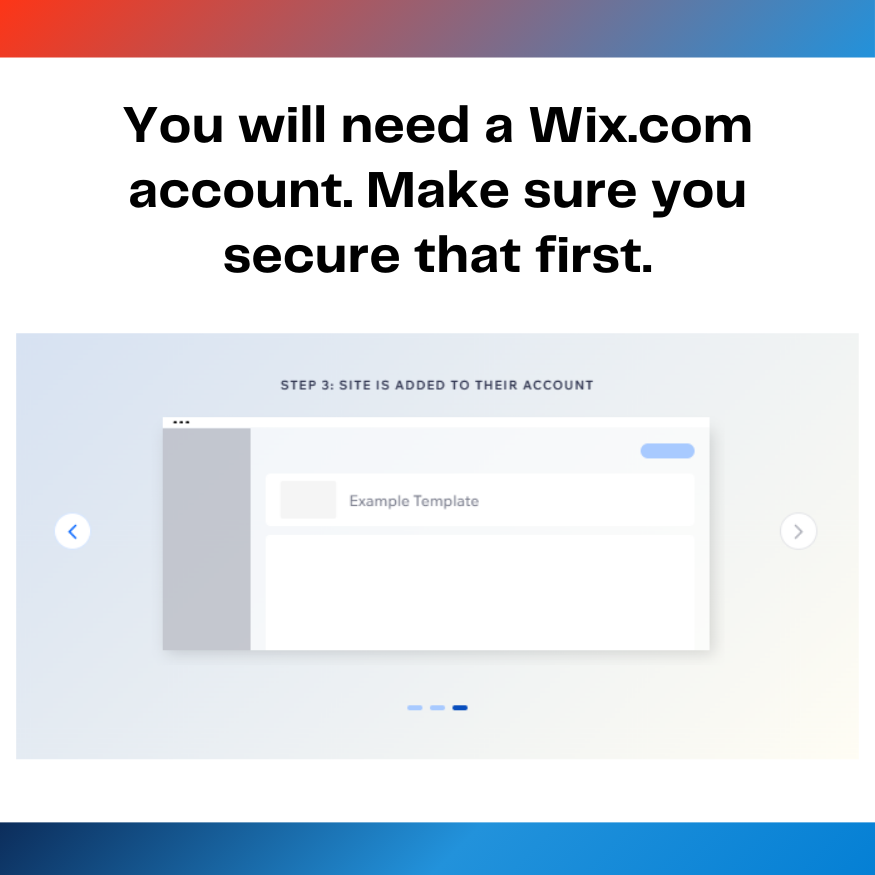 You will need a Wix.com account. Make sure you secure that first.

STEP 3: SITE IS ADDED TO THEIR ACCOUNT

Example Template