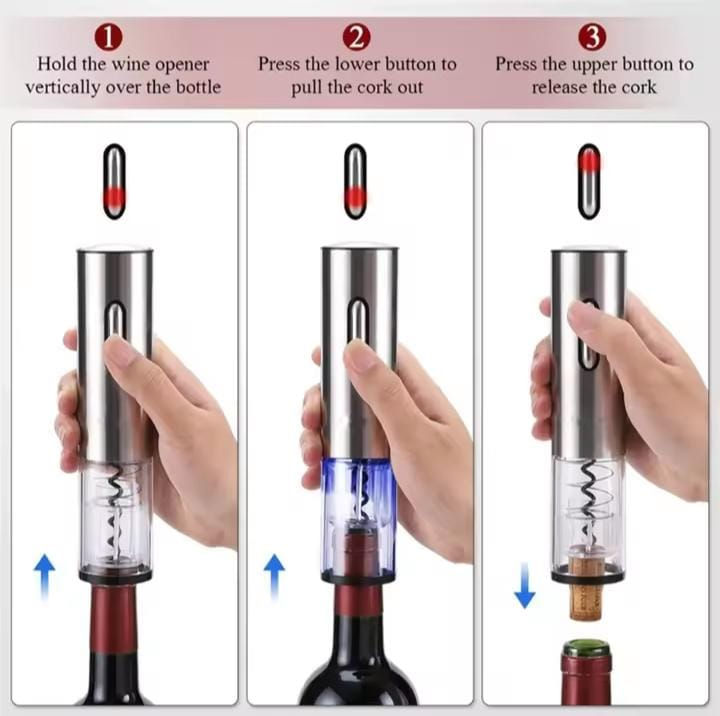 1
Hold the wine opener vertically over the bottle

2
Press the lower button to pull the cork out

3
Press the upper button to release the cork