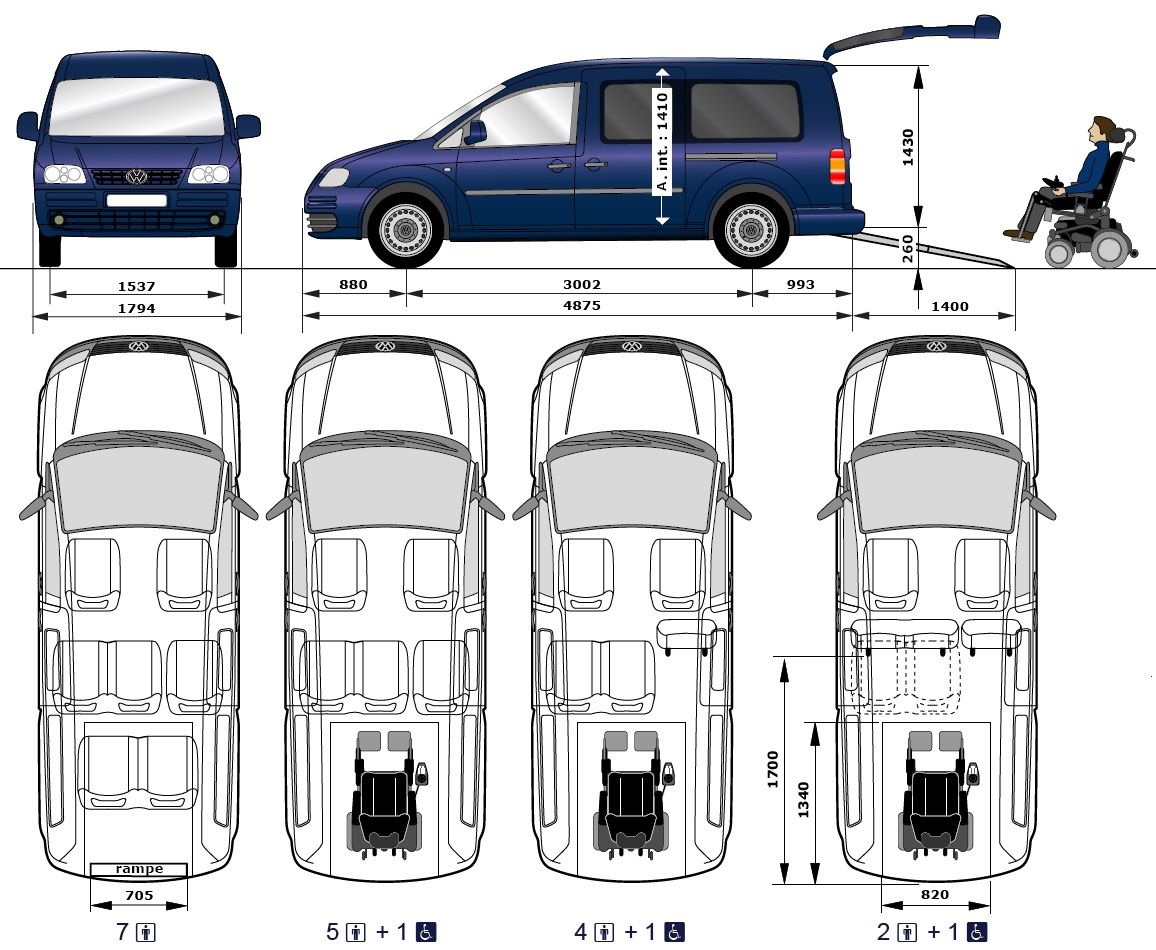 A. int. : 1410
1430
260
1537
1794
880
3002
993
4875
1400
rampe
705
1700
1340
820
7
5 + 1
4 + 1
2 + 1