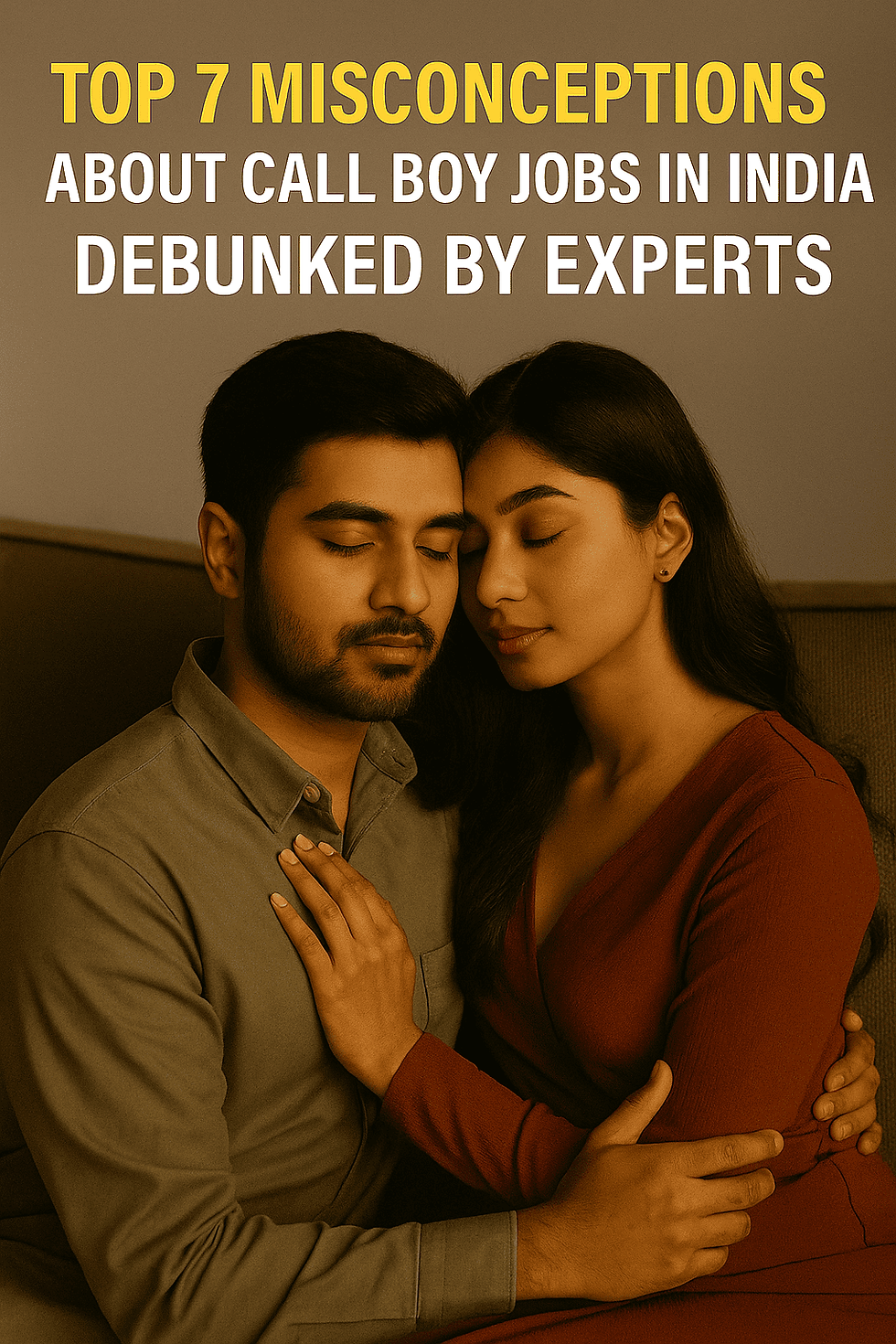 TOP 7 MISCONCEPTIONS
ABOUT CALL BOY JOBS IN INDIA
DEBUNKED BY EXPERTS