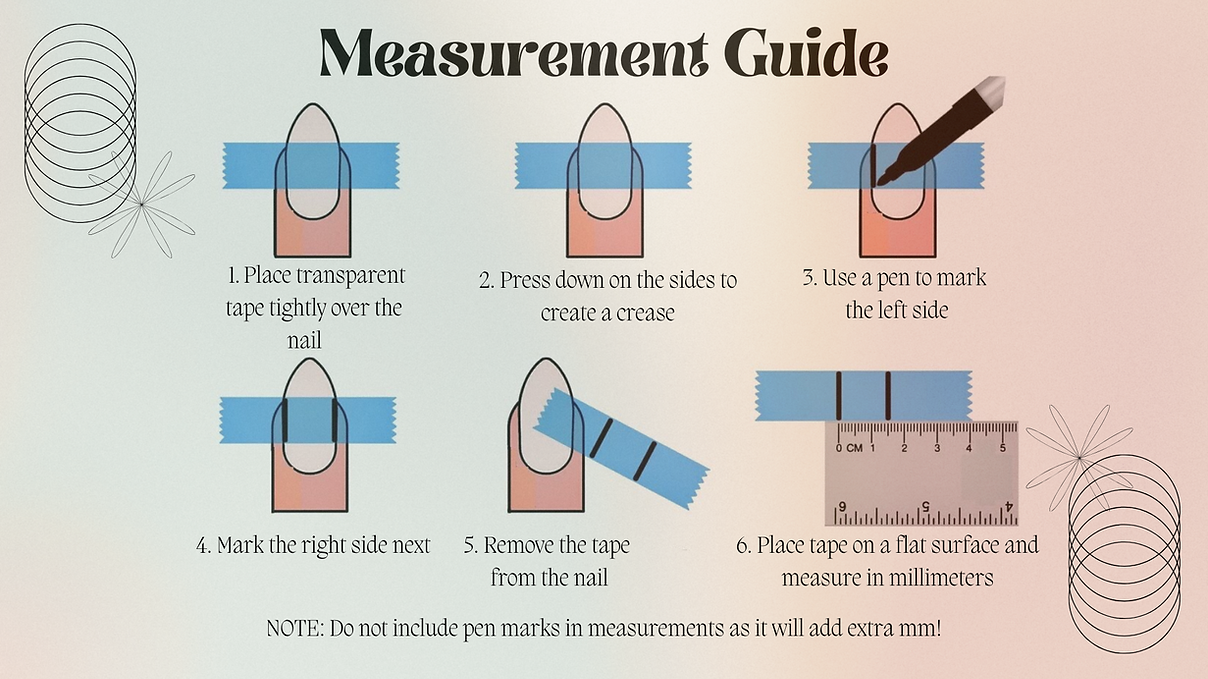 Measurement Guide

1. Place transparent tape tightly over the nail

2. Press down on the sides to create a crease

3. Use a pen to mark the left side

4. Mark the right side next

5. Remove the tape from the nail

0 CM 1 2 3 4 5
6 5 4

6. Place tape on a flat surface and measure in millimeters

NOTE: Do not include pen marks in measurements as it will add extra mm!