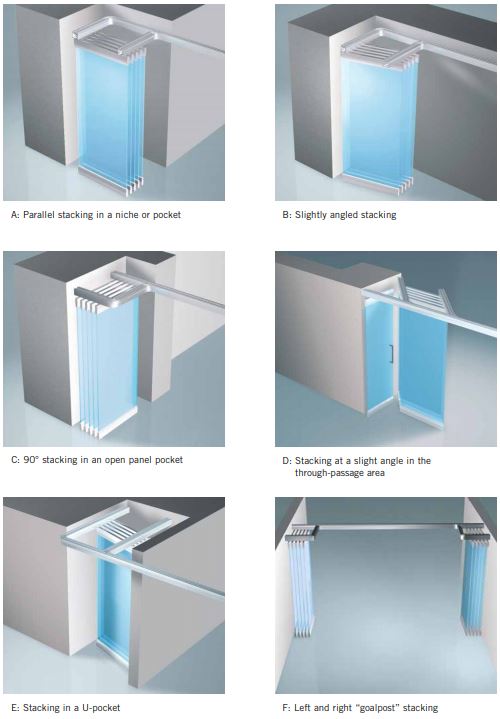 A: Parallel stacking in a niche or pocket

B: Slightly angled stacking

C: 90° stacking in an open panel pocket

D: Stacking at a slight angle in the through-passage area

E: Stacking in a U-pocket

F: Left and right "goalpost" stacking