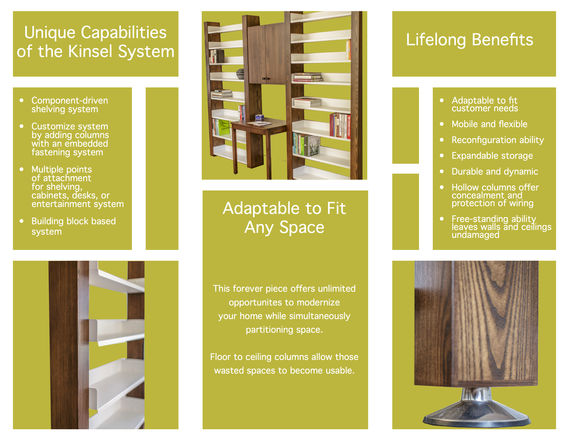 Unique Capabilities of the Kinsel System

- Component-driven shelving system
- Customize system by adding columns with an embedded fastening system
- Multiple points of attachment for shelving, cabinets, desks, or entertainment system
- Building block based system

Adaptable to Fit Any Space

This forever piece offers unlimited opportunites to modernize your home while simultaneously partitioning space.

Floor to ceiling columns allow those wasted spaces to become usable.

Lifelong Benefits

- Adaptable to fit customer needs
- Mobile and flexible
- Reconfiguration ability
- Expandable storage
- Durable and dynamic
- Hollow columns offer concealment and protection of wiring
- Free-standing ability leaves walls and ceilings undamaged