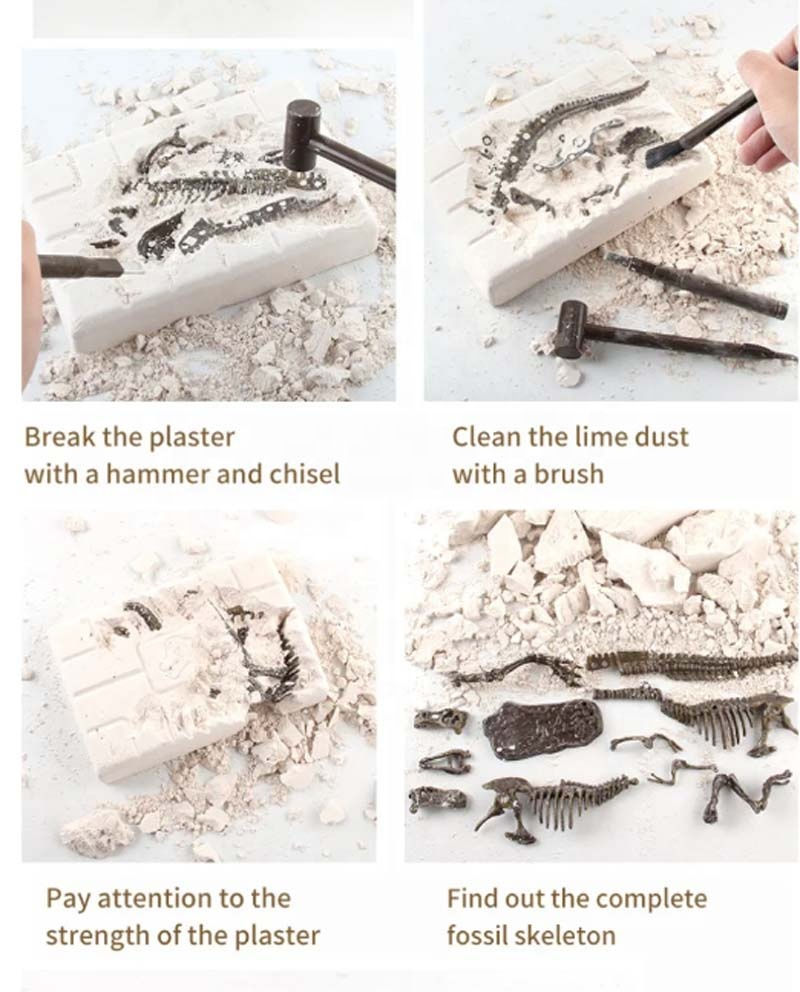 Break the plaster with a hammer and chisel

Clean the lime dust with a brush

Pay attention to the strength of the plaster

Find out the complete fossil skeleton