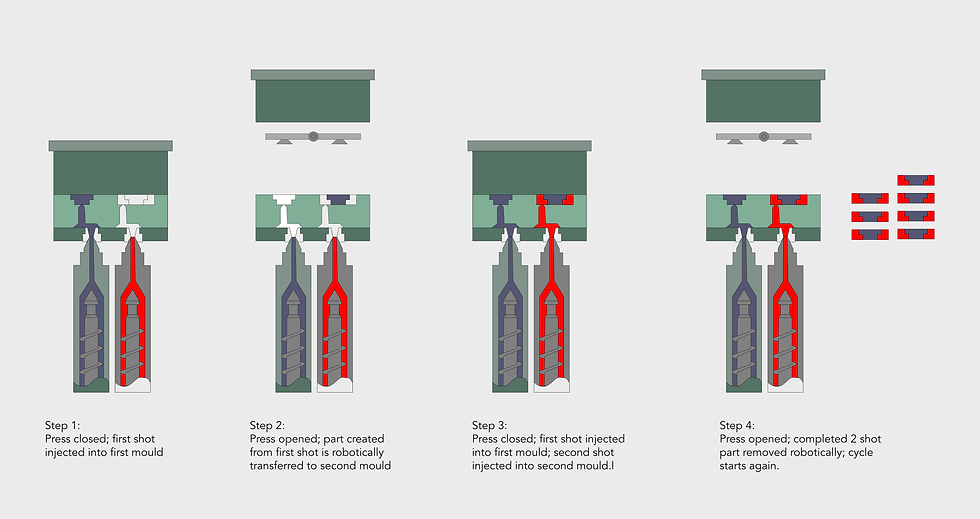 Step 1:
Press closed; first shot injected into first mould

Step 2:
Press opened; part created from first shot is robotically transferred to second mould

Step 3:
Press closed; first shot injected into first mould; second shot injected into second mould.l

Step 4:
Press opened; completed 2 shot part removed robotically; cycle starts again.