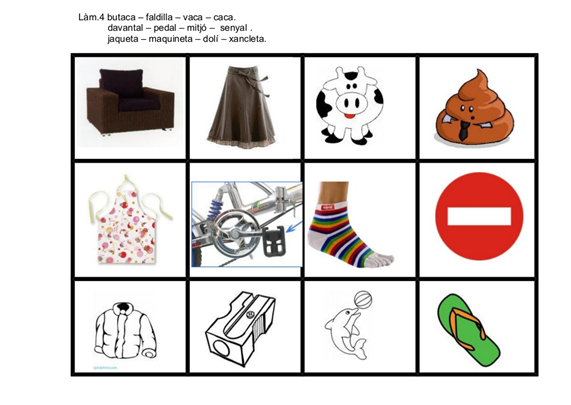 Làm.4 butaca – faldilla – vaca – caca.
davantal – pedal – mitjó – senyal .
jaqueta – maquineta – dolí – xancleta.