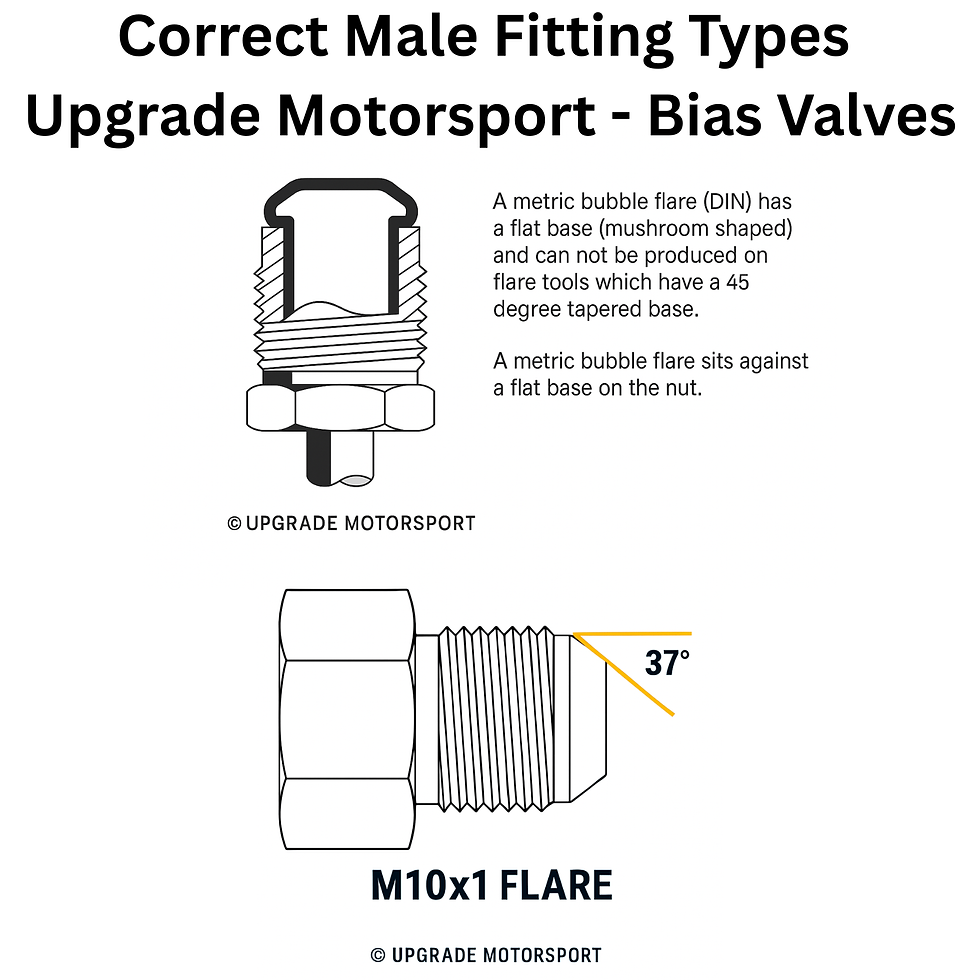 Correct Male Fitting Types
Upgrade Motorsport - Bias Valves

A metric bubble flare (DIN) has a flat base (mushroom shaped) and can not be produced on flare tools which have a 45 degree tapered base.

A metric bubble flare sits against a flat base on the nut.

© UPGRADE MOTORSPORT

37°

M10x1 FLARE

© UPGRADE MOTORSPORT