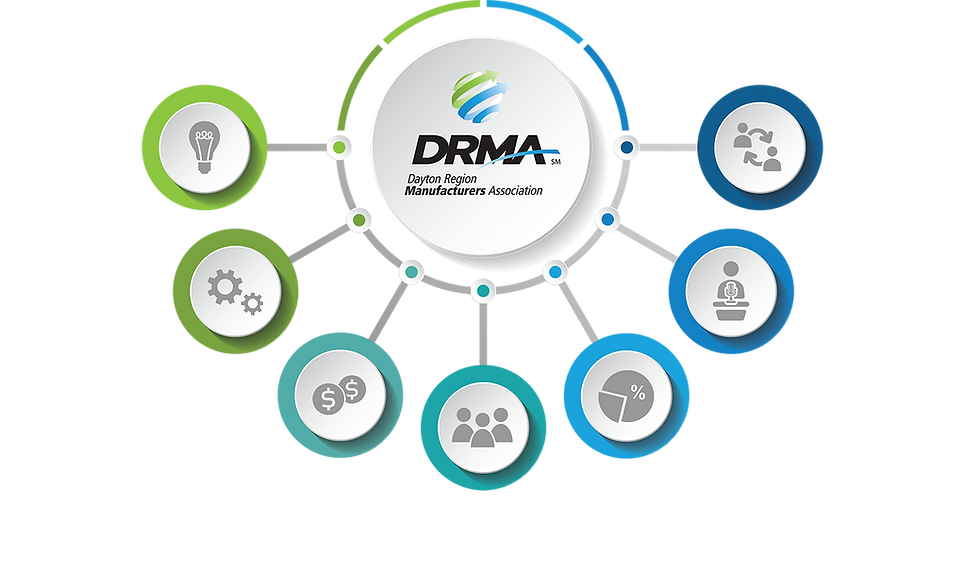 DRMA SM
Dayton Region
Manufacturers Association

$ $

%