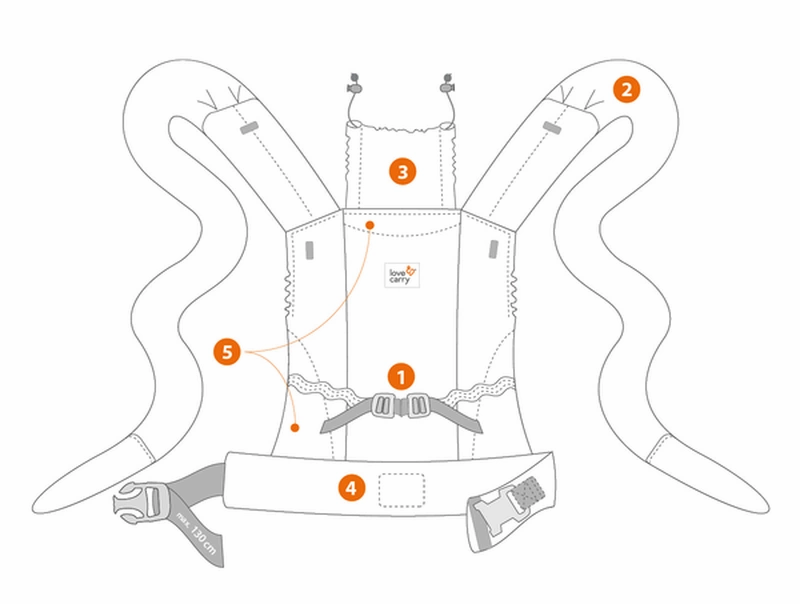 2
3
love carry
5
1
4
max. 130 cm