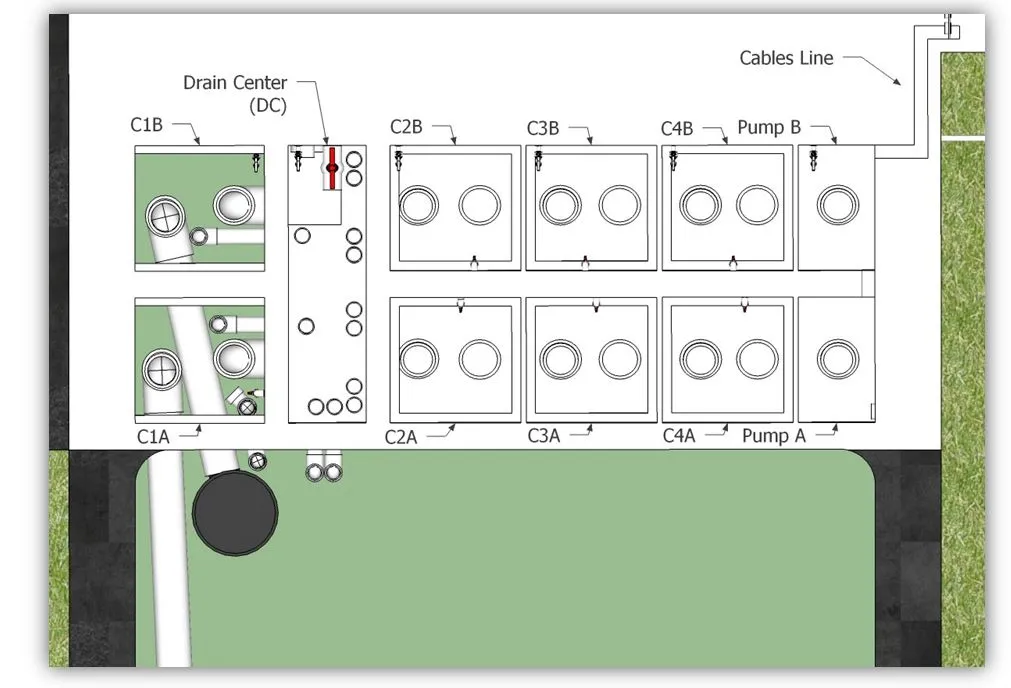 Cables Line

Drain Center
(DC)

C1B

C2B

C3B

C4B

Pump B

C1A

C2A

C3A

C4A

Pump A