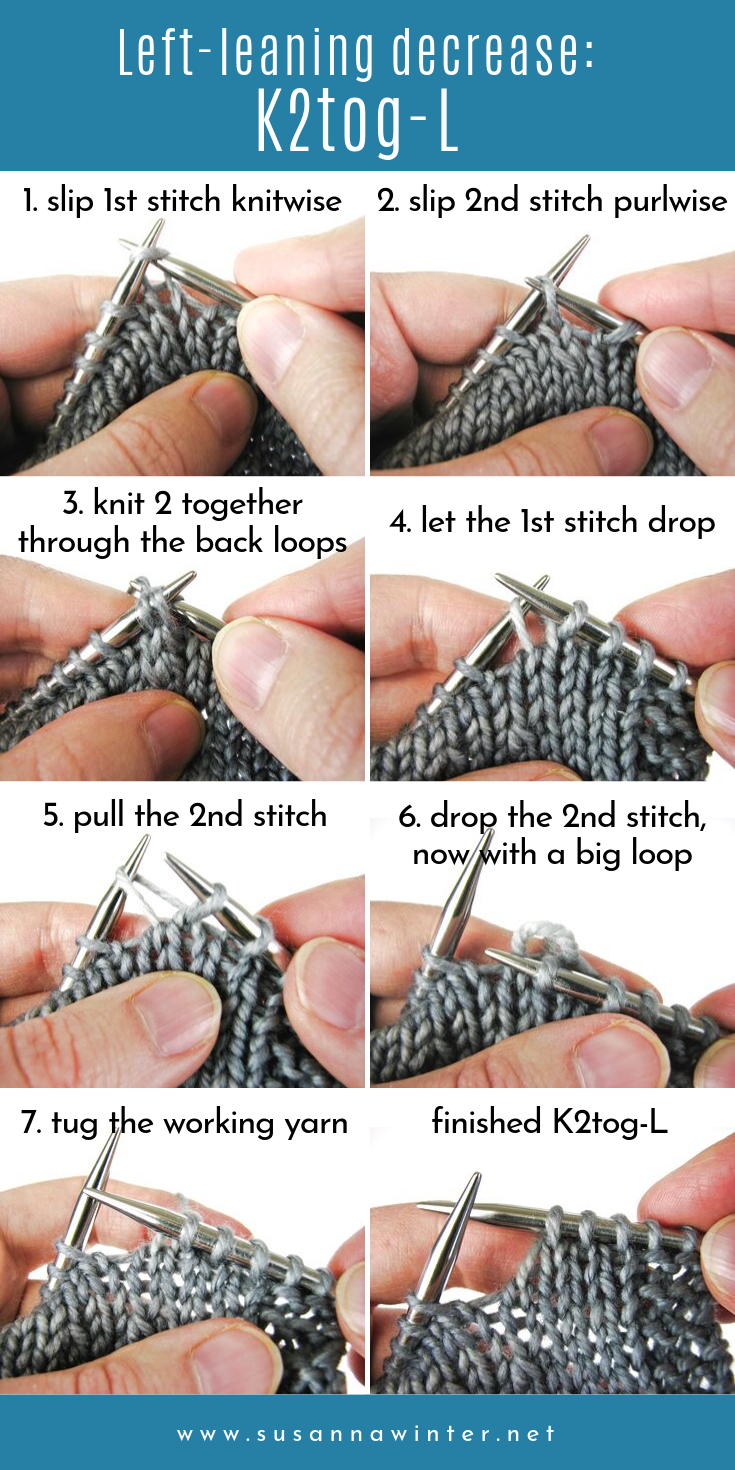 Left-leaning decrease:
K2tog-L

1. slip 1st stitch knitwise

2. slip 2nd stitch purlwise

3. knit 2 together through the back loops

4. let the 1st stitch drop

5. pull the 2nd stitch

6. drop the 2nd stitch, now with a big loop

7. tug the working yarn

finished K2tog-L

www.susannawinter.net