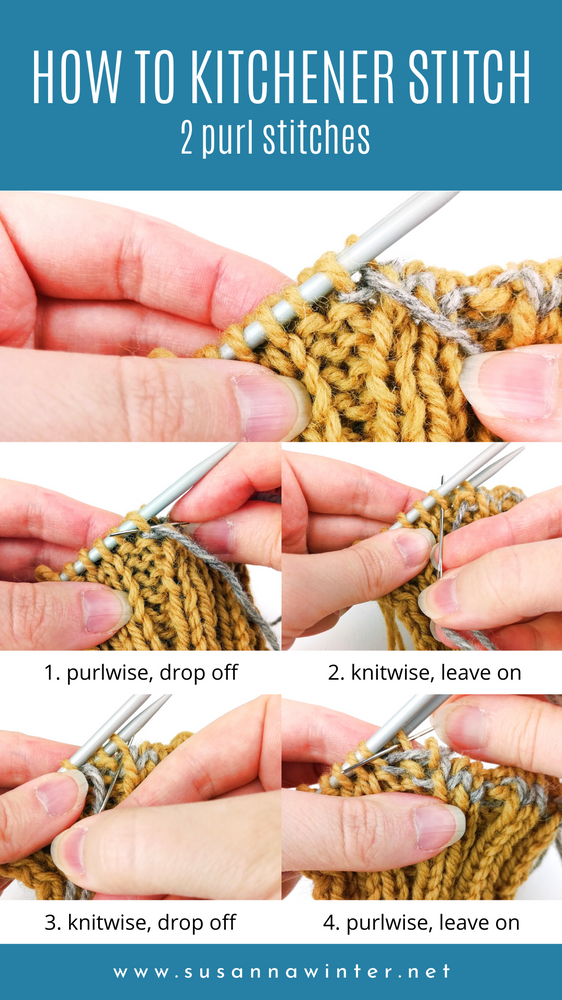 HOW TO KITCHENER STITCH
2 purl stitches

1. purlwise, drop off

2. knitwise, leave on

3. knitwise, drop off

4. purlwise, leave on

www.susannawinter.net