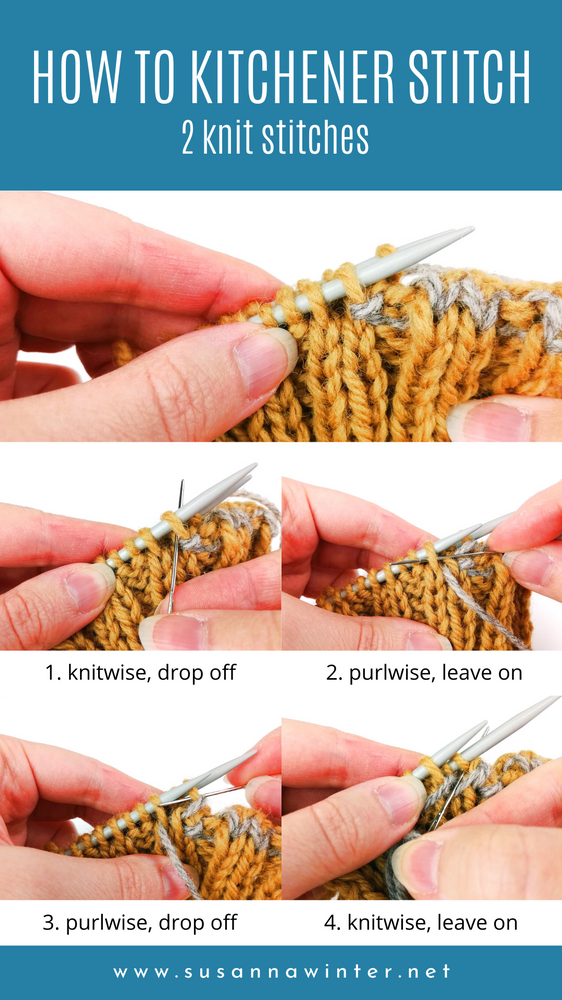 HOW TO KITCHENER STITCH
2 knit stitches

1. knitwise, drop off

2. purlwise, leave on

3. purlwise, drop off

4. knitwise, leave on

www.susannawinter.net