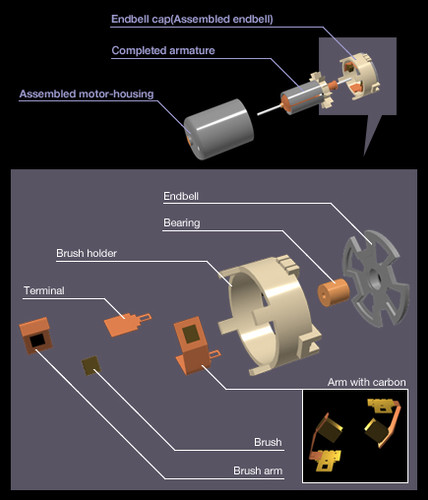 Endbell cap(Assembled endbell)

Completed armature

Assembled motor-housing

Endbell

Bearing

Brush holder

Terminal

Arm with carbon

Brush

Brush arm